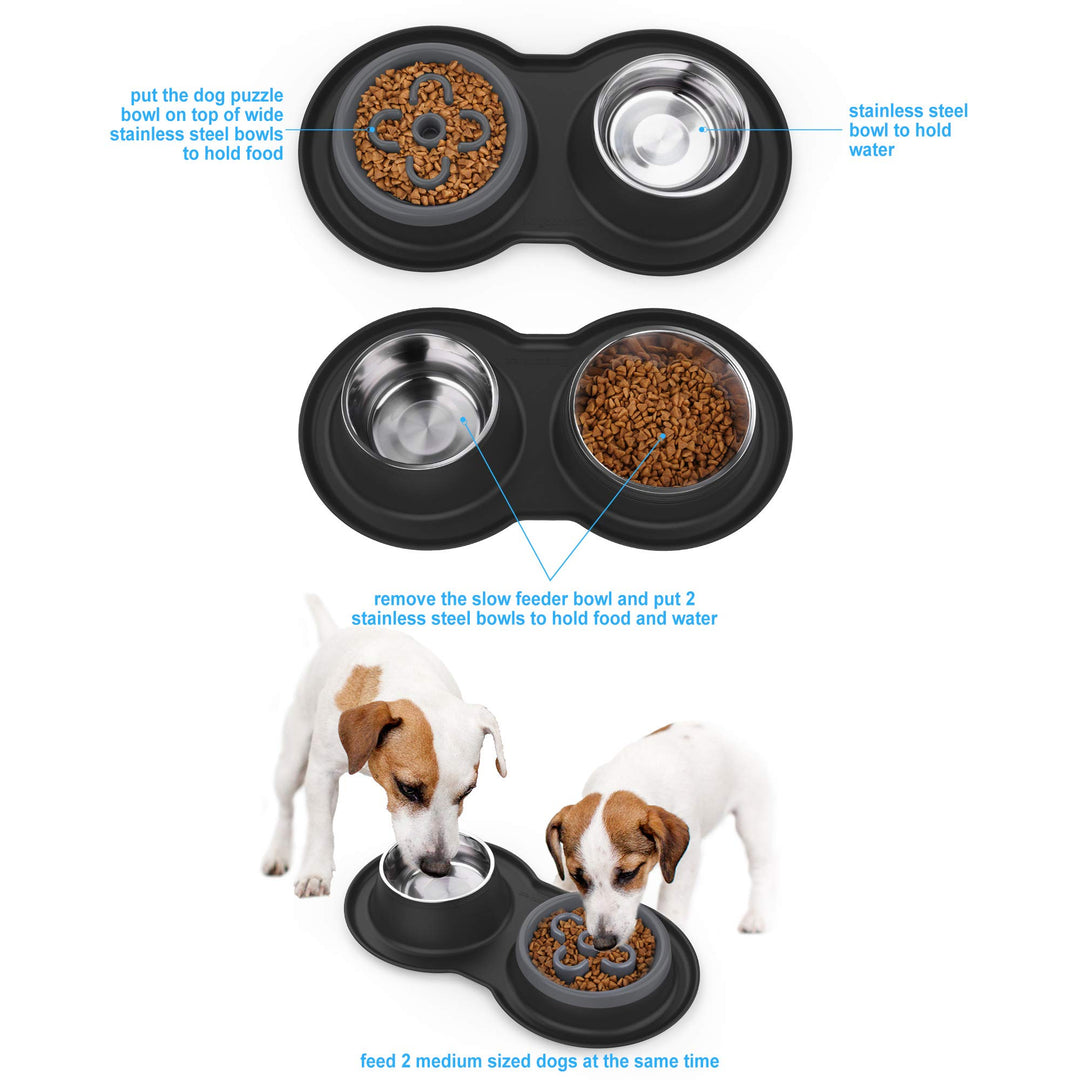 put the dog puzzle bowl on top of wide stainless steel bowls to hold food

stainless steel bowl to hold water

remove the slow feeder bowl and put 2 stainless steel bowls to hold food and water

feed 2 medium sized dogs at the same time