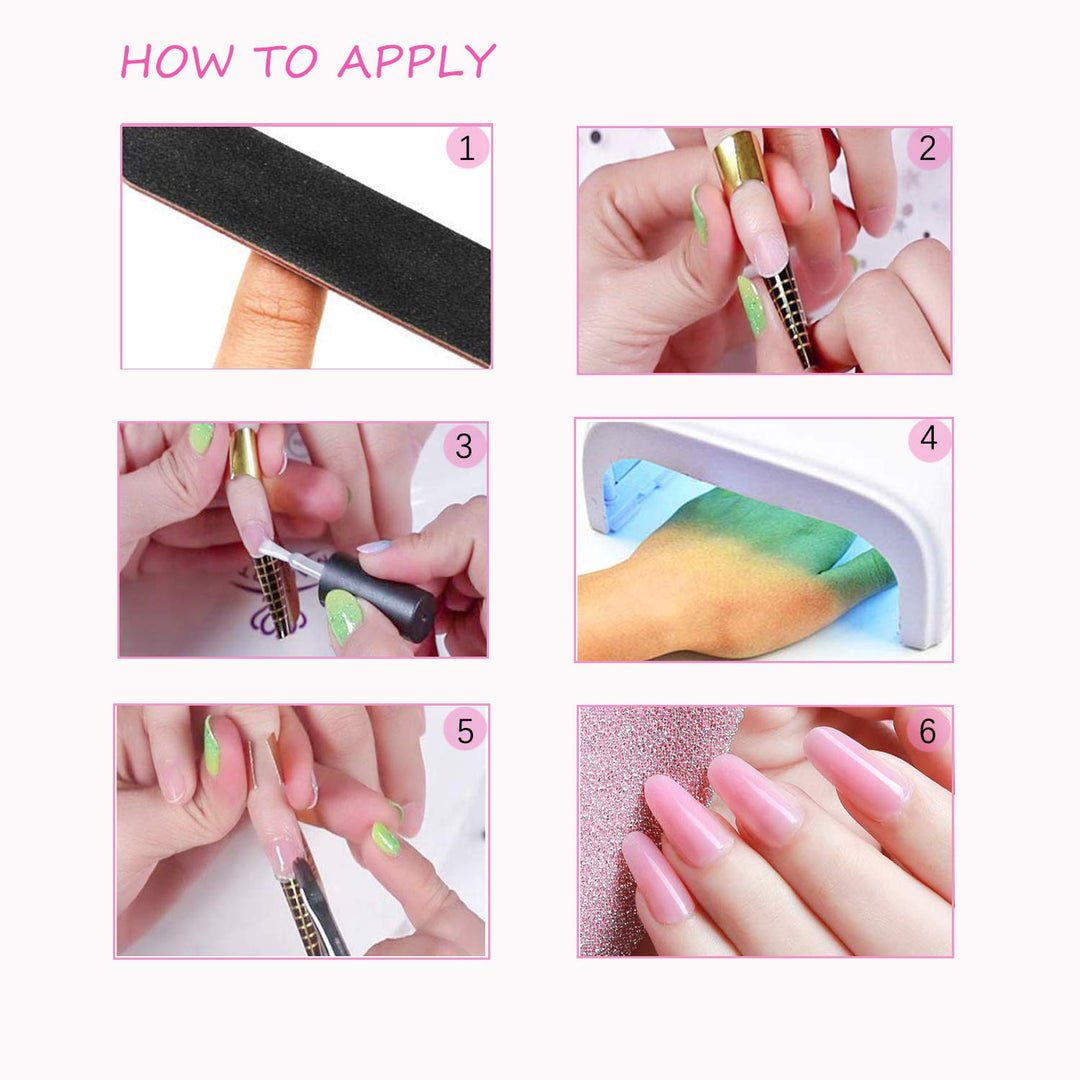 HOW TO APPLY

1

2

3

4

5

6