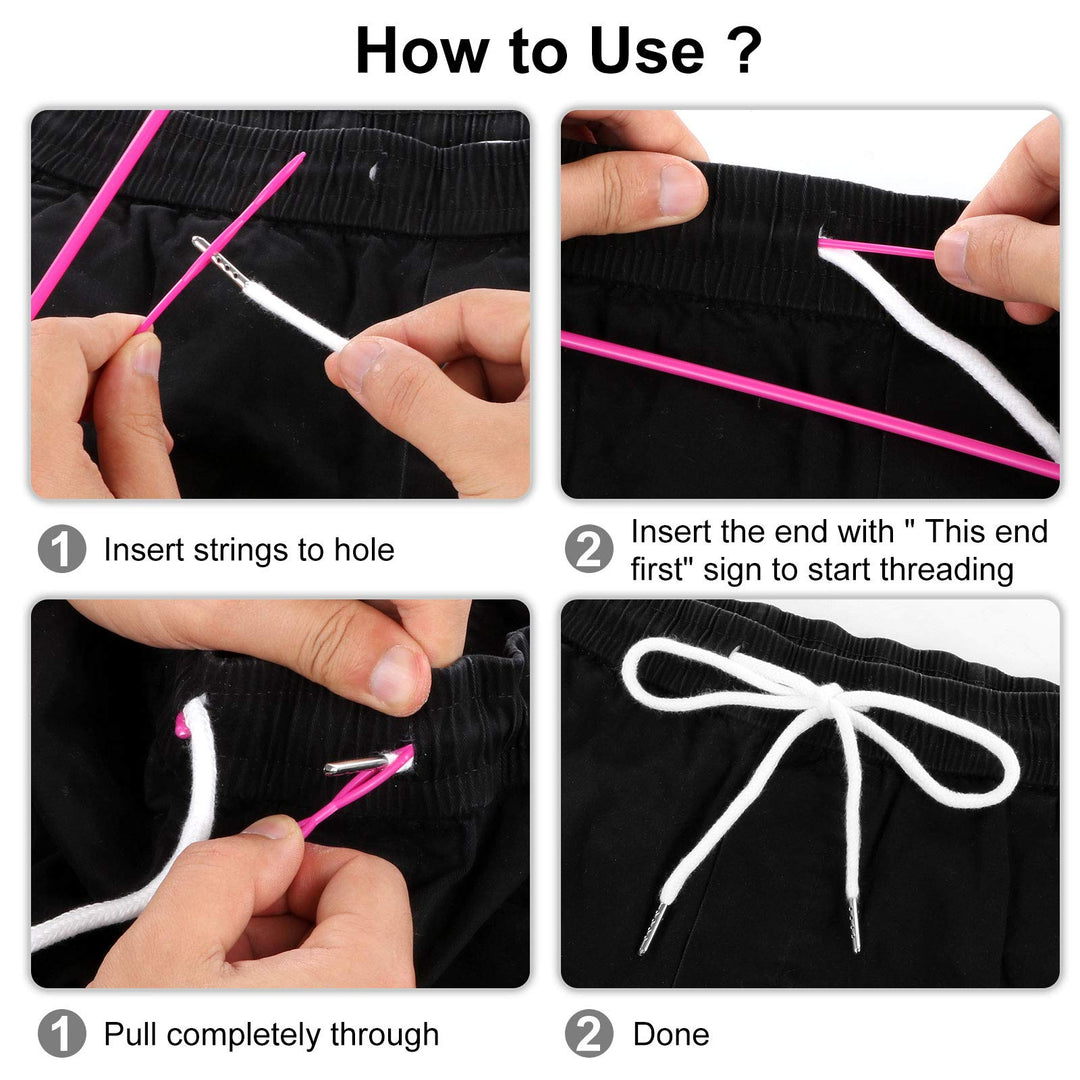 How to Use ?

1 Insert strings to hole

2 Insert the end with " This end first" sign to start threading

1 Pull completely through

2 Done