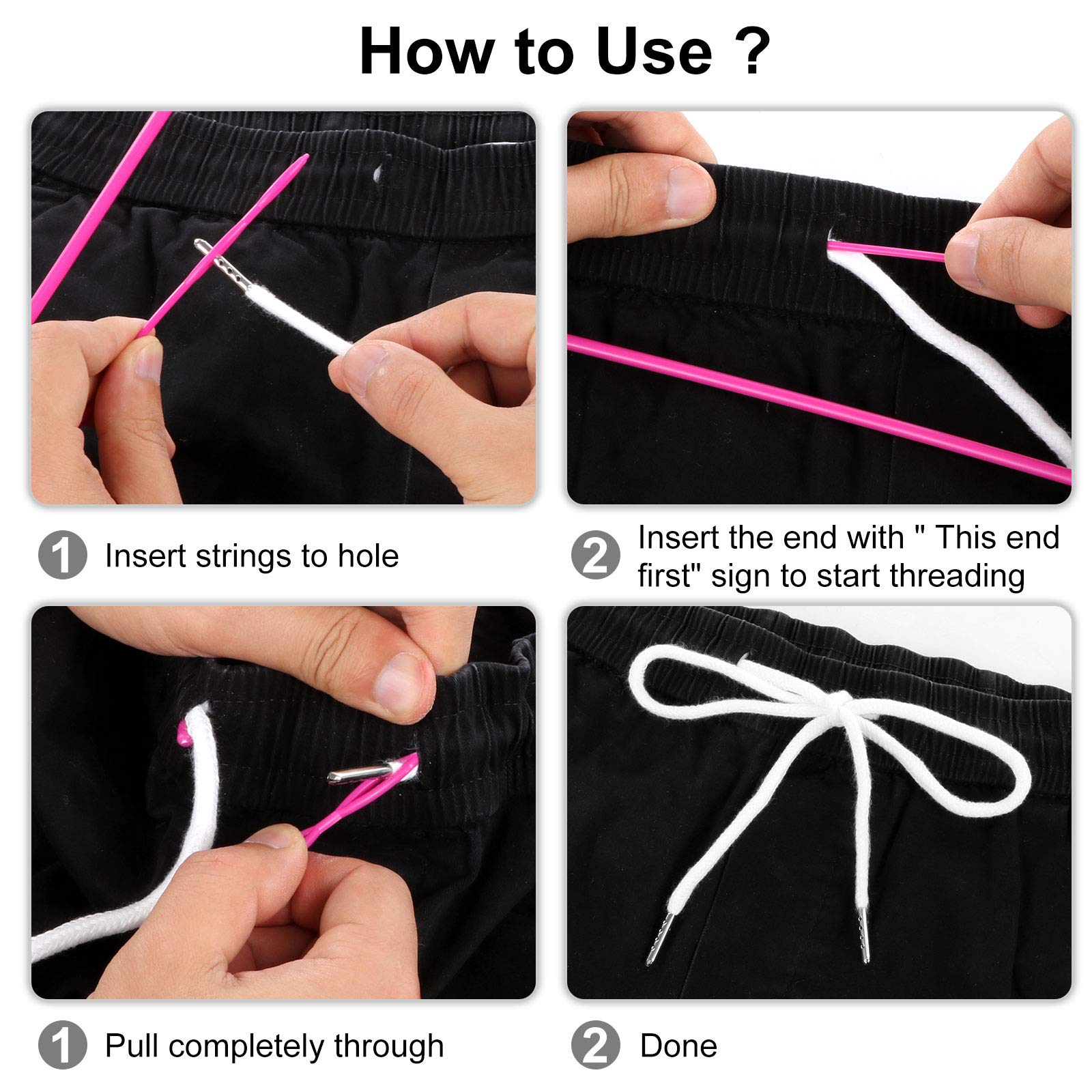 How to Use ?

1 Insert strings to hole

2 Insert the end with " This end first" sign to start threading

1 Pull completely through

2 Done