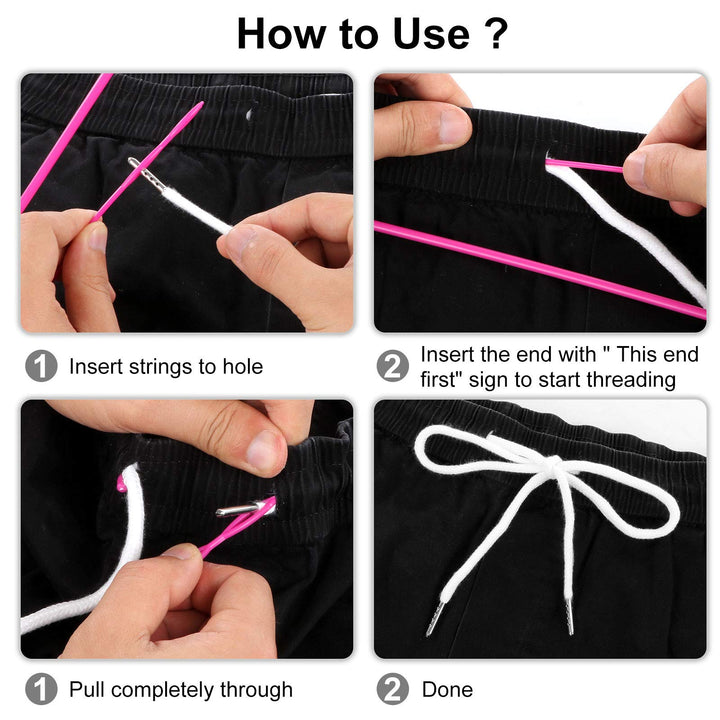 How to Use ?

1 Insert strings to hole

2 Insert the end with " This end first" sign to start threading

1 Pull completely through

2 Done