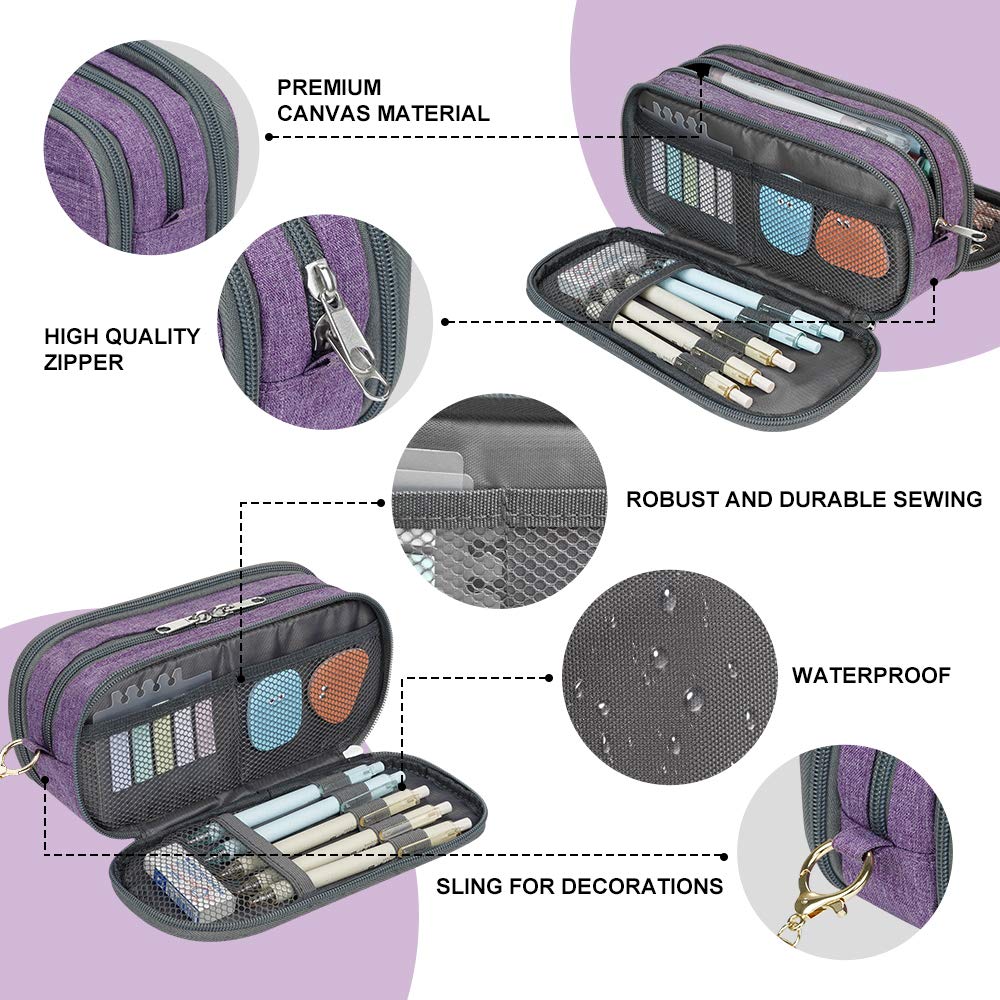 PREMIUM CANVAS MATERIAL

HIGH QUALITY ZIPPER

ROBUST AND DURABLE SEWING

WATERPROOF

SLING FOR DECORATIONS