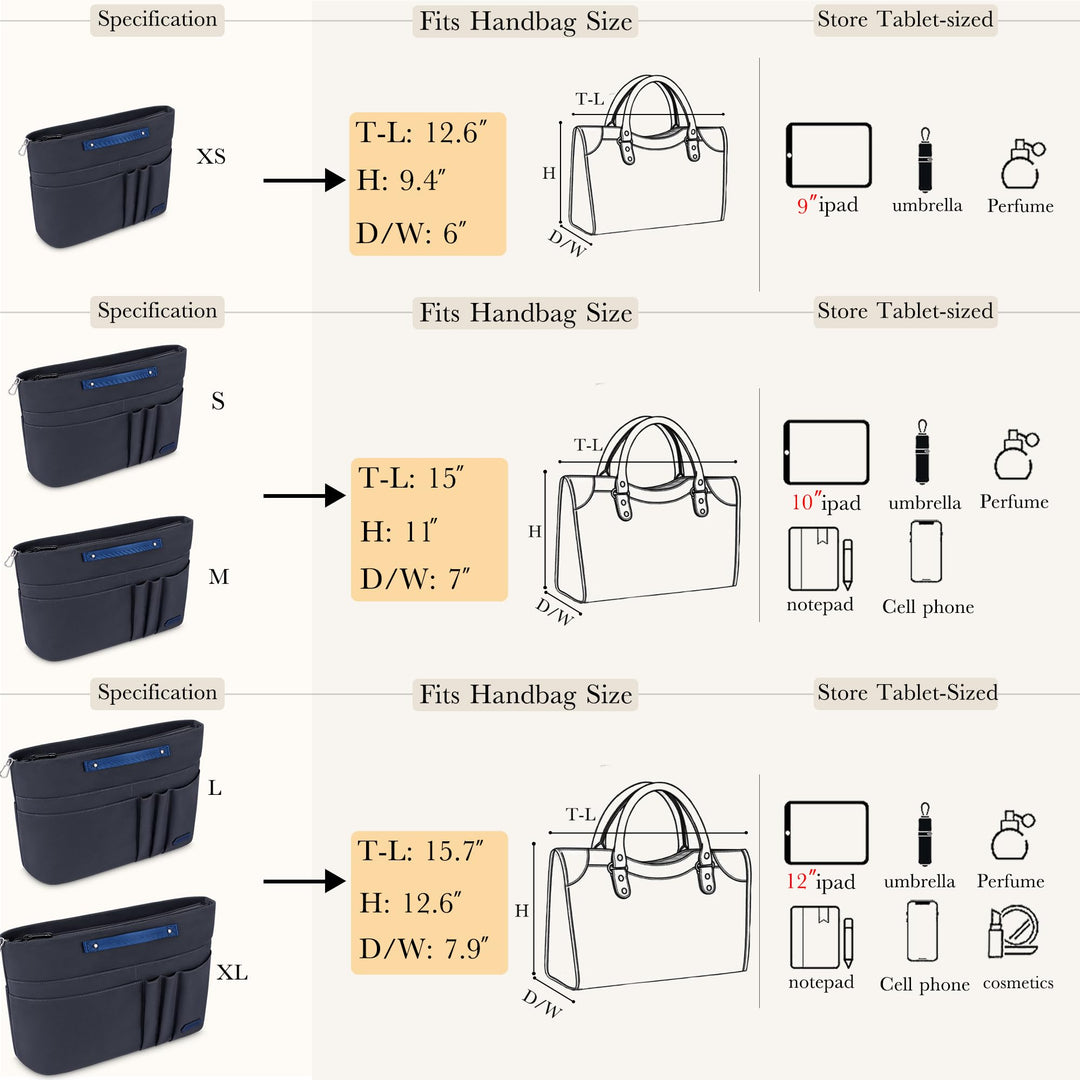 Specification

Fits Handbag Size

Store Tablet-sized

XS

T-L: 12.6″
H: 9.4″
D/W: 6″

T-L
H
D/W

9″ipad
umbrella
Perfume

Specification

Fits Handbag Size

Store Tablet-sized

S

M

T-L: 15″
H: 11″
D/W: 7″

T-L
H
D/W

10″ipad
umbrella
Perfume
notepad
Cell phone

Specification

Fits Handbag Size

Store Tablet-Sized

L

XL

T-L: 15.7″
H: 12.6″
D/W: 7.9″

T-L
H
D/W

12″ipad
umbrella
Perfume
notepad
Cell phone
cosmetics