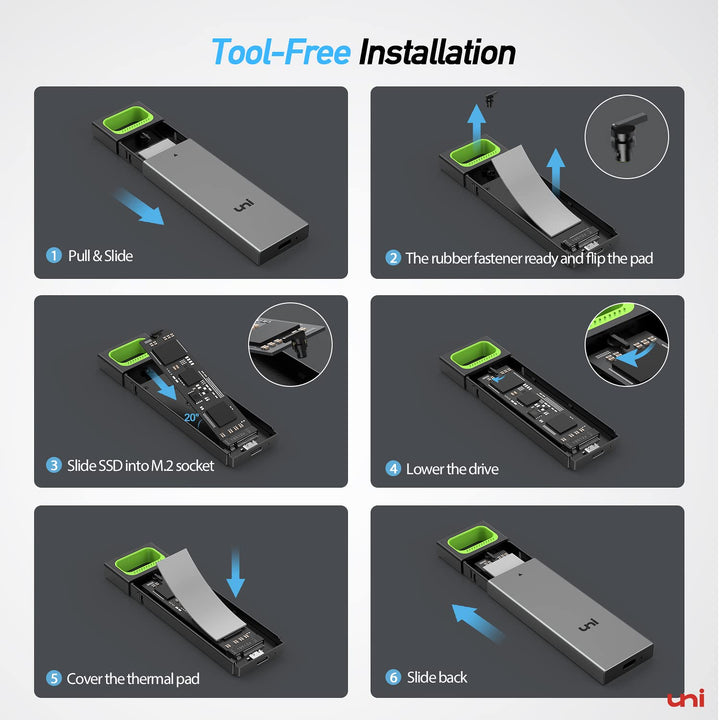 Tool-Free Installation

uni

1 Pull & Slide

2 The rubber fastener ready and flip the pad

20°

3 Slide SSD into M.2 socket

4 Lower the drive

5 Cover the thermal pad

uni

6 Slide back

uni