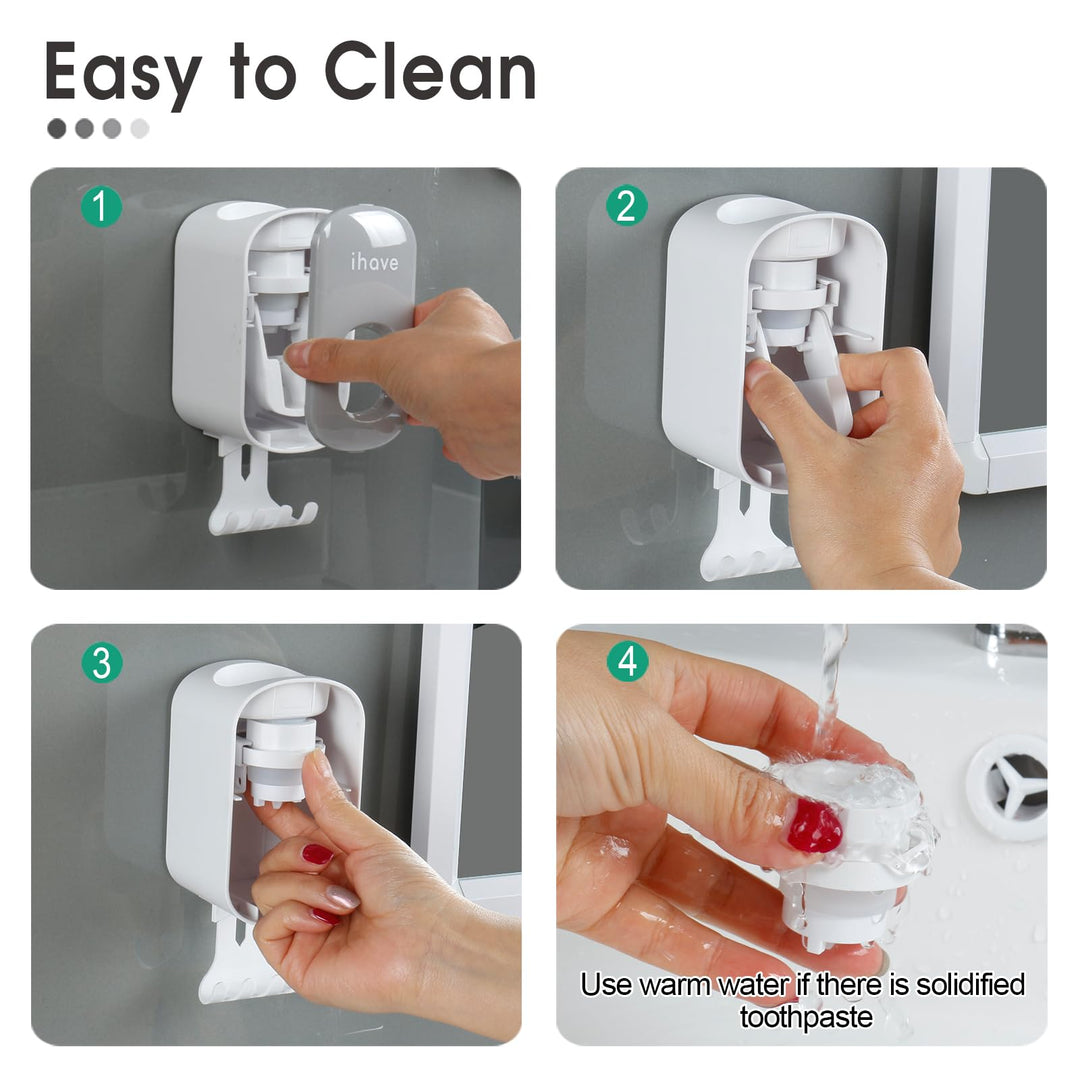 Easy to Clean

1

ihave

2

3

4

Use warm water if there is solidified toothpaste