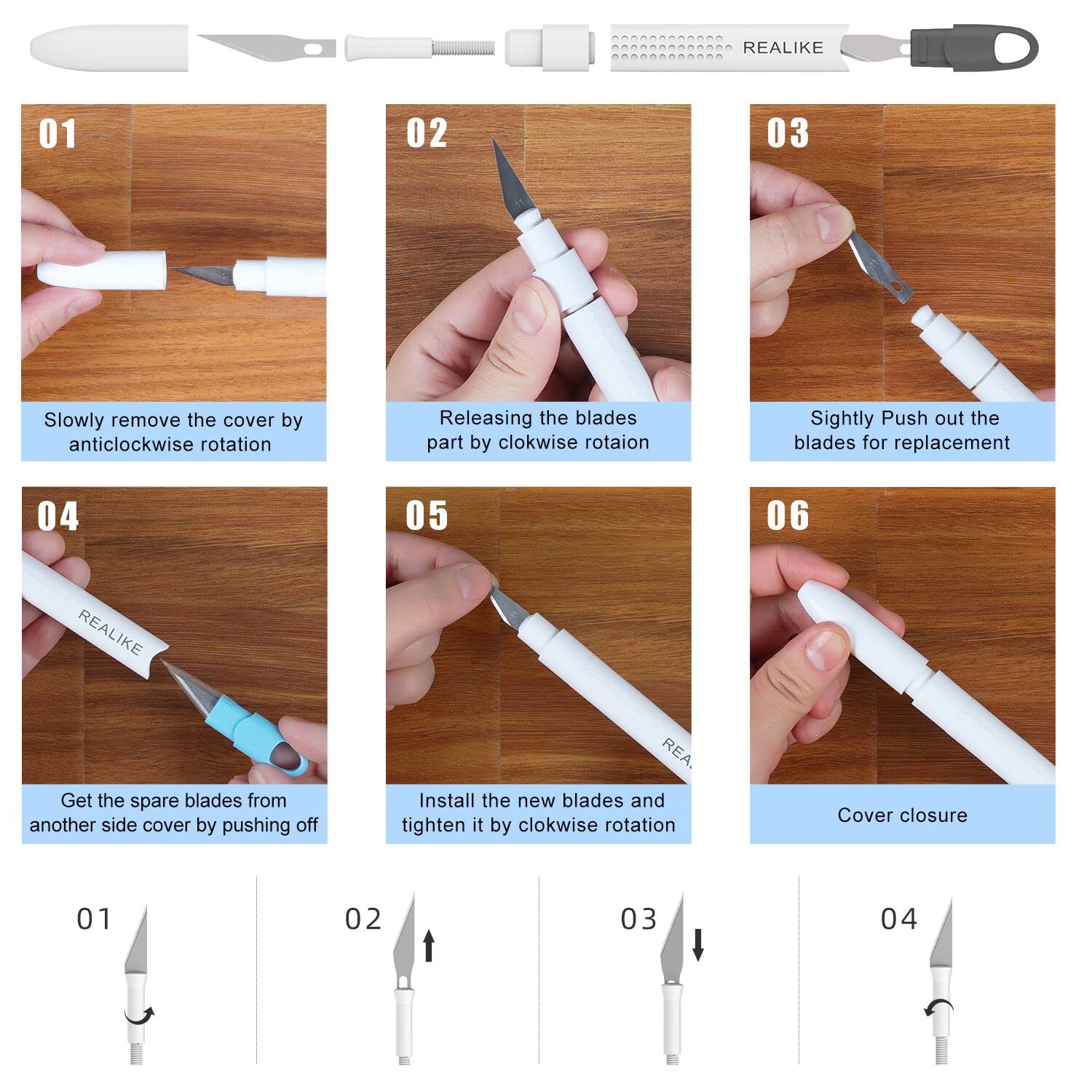 REALIKE

01

Slowly remove the cover by anticlockwise rotation

02

Releasing the blades part by clokwise rotaion

03

Sightly Push out the blades for replacement

04

REALIKE

Get the spare blades from another side cover by pushing off

05

REA

Install the new blades and tighten it by clokwise rotation

06

Cover closure

01

02

03

04