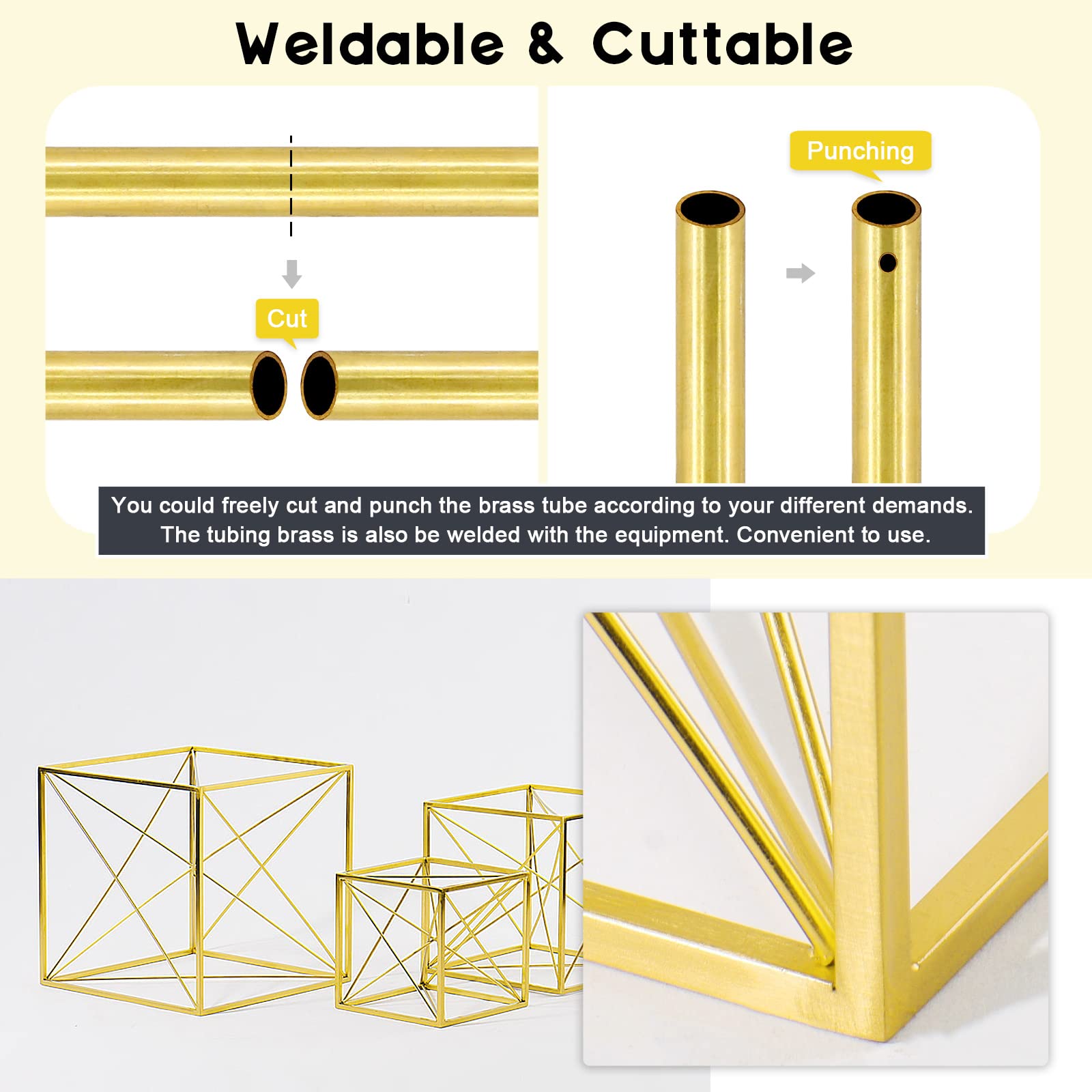 Weldable & Cuttable

Cut

Punching

You could freely cut and punch the brass tube according to your different demands. The tubing brass is also be welded with the equipment. Convenient to use.