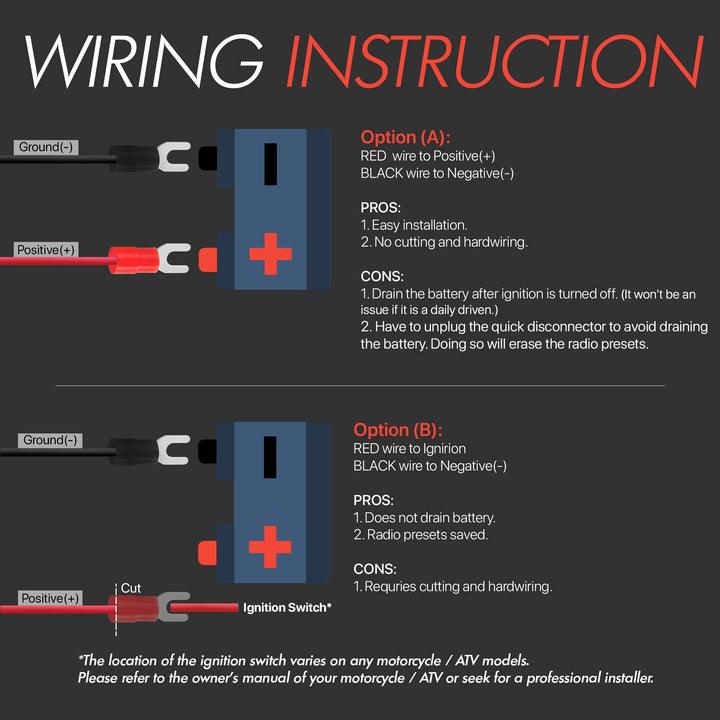 WIRING INSTRUCTION

Ground(-)

Positive(+)

Option (A):
RED wire to Positive(+)
BLACK wire to Negative(-)

PROS:
1. Easy installation.
2. No cutting and hardwiring.

CONS:
1. Drain the battery after ignition is turned off. (It won't be an issue if it is a daily driven.)
2. Have to unplug the quick disconnector to avoid draining the battery. Doing so will erase the radio presets.

Ground(-)

Positive(+)

Cut

Ignition Switch*

Option (B):
RED wire to Ignirion
BLACK wire to Negative(-)

PROS:
1. Does not drain battery.
2. Radio presets saved.

CONS:
1. Requries cutting and hardwiring.

*The location of the ignition switch varies on any motorcycle / ATV models.
Please refer to the owner's manual of your motorcycle / ATV or seek for a professional installer.