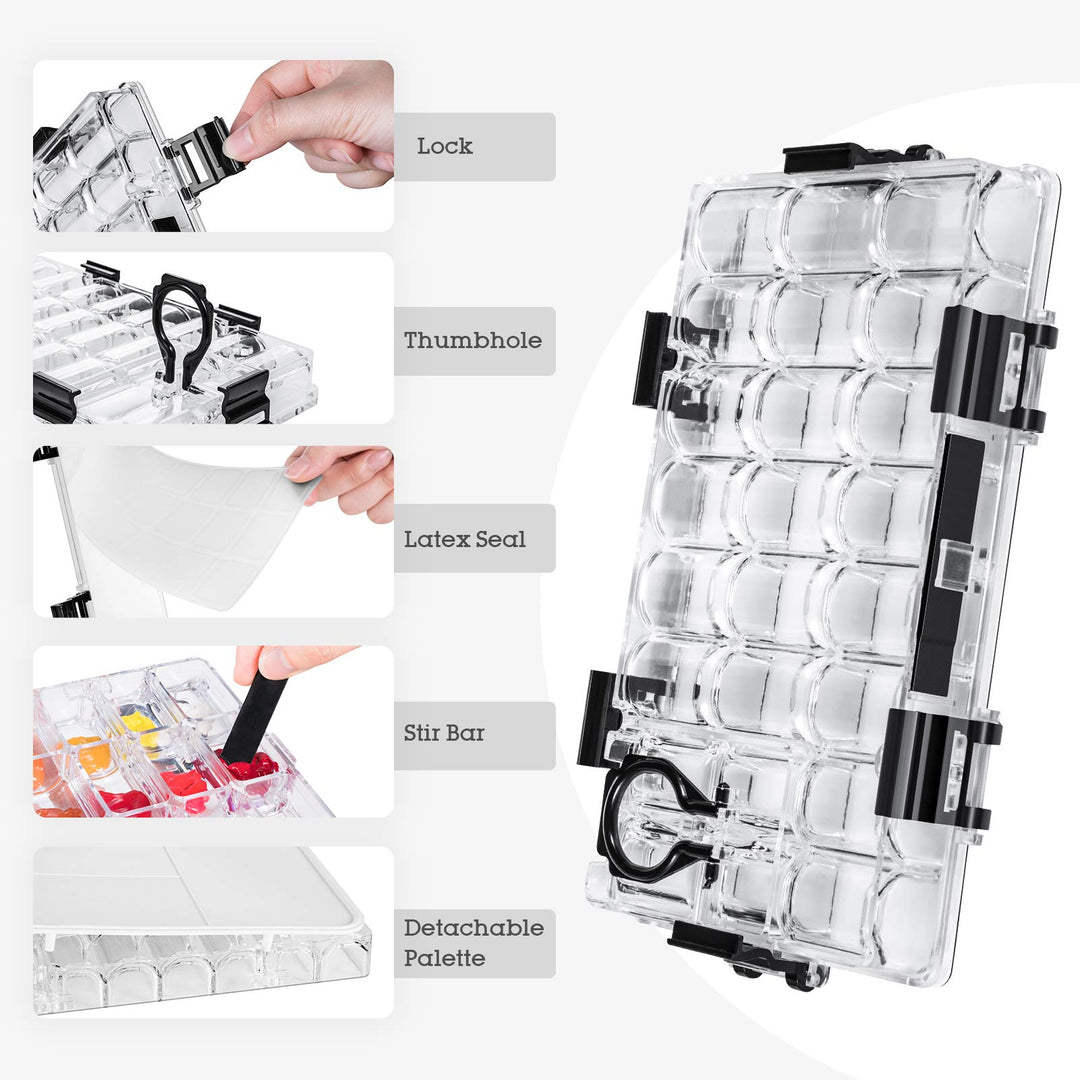 Lock

Thumbhole

Latex Seal

Stir Bar

Detachable Palette