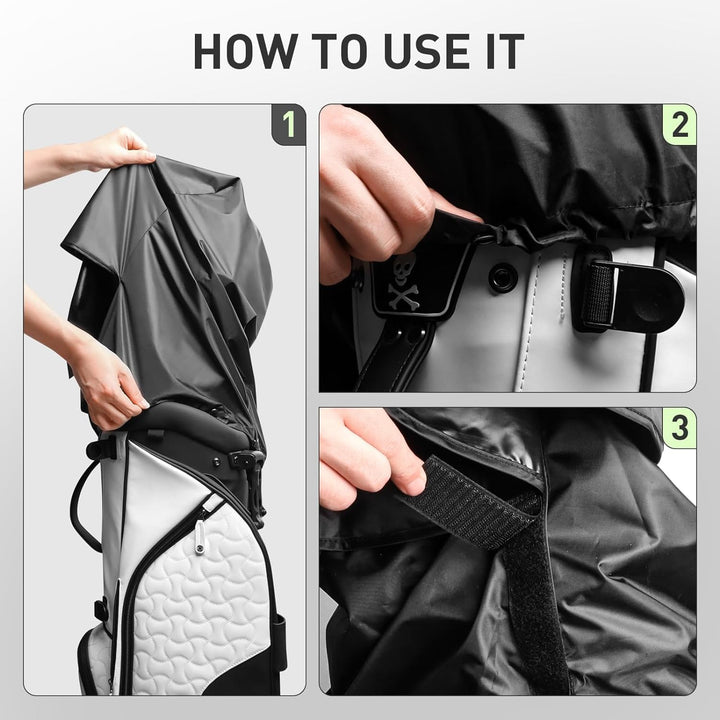 HOW TO USE IT

1

2

3