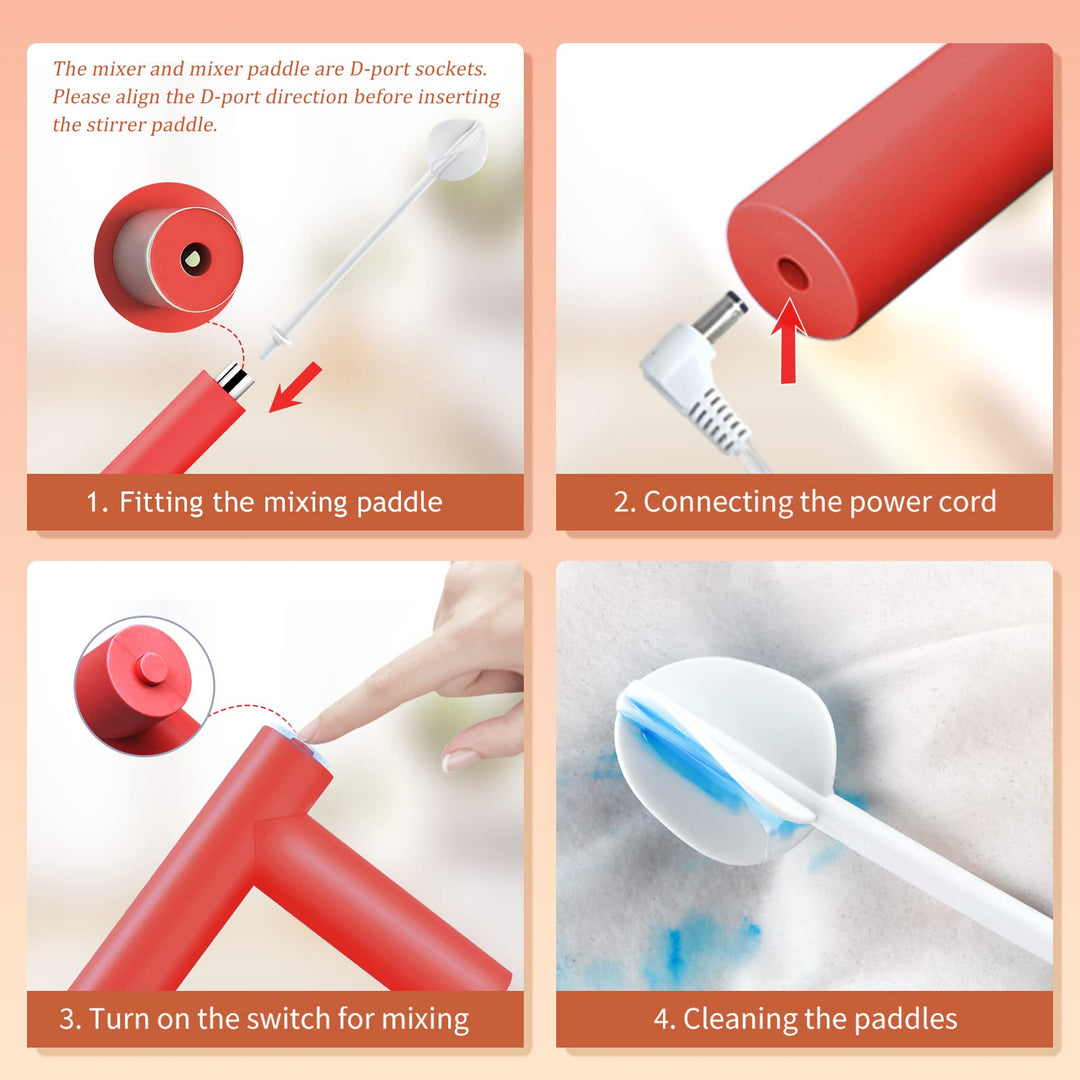 The mixer and mixer paddle are D-port sockets. Please align the D-port direction before inserting the stirrer paddle.

1. Fitting the mixing paddle

2. Connecting the power cord

3. Turn on the switch for mixing

4. Cleaning the paddles