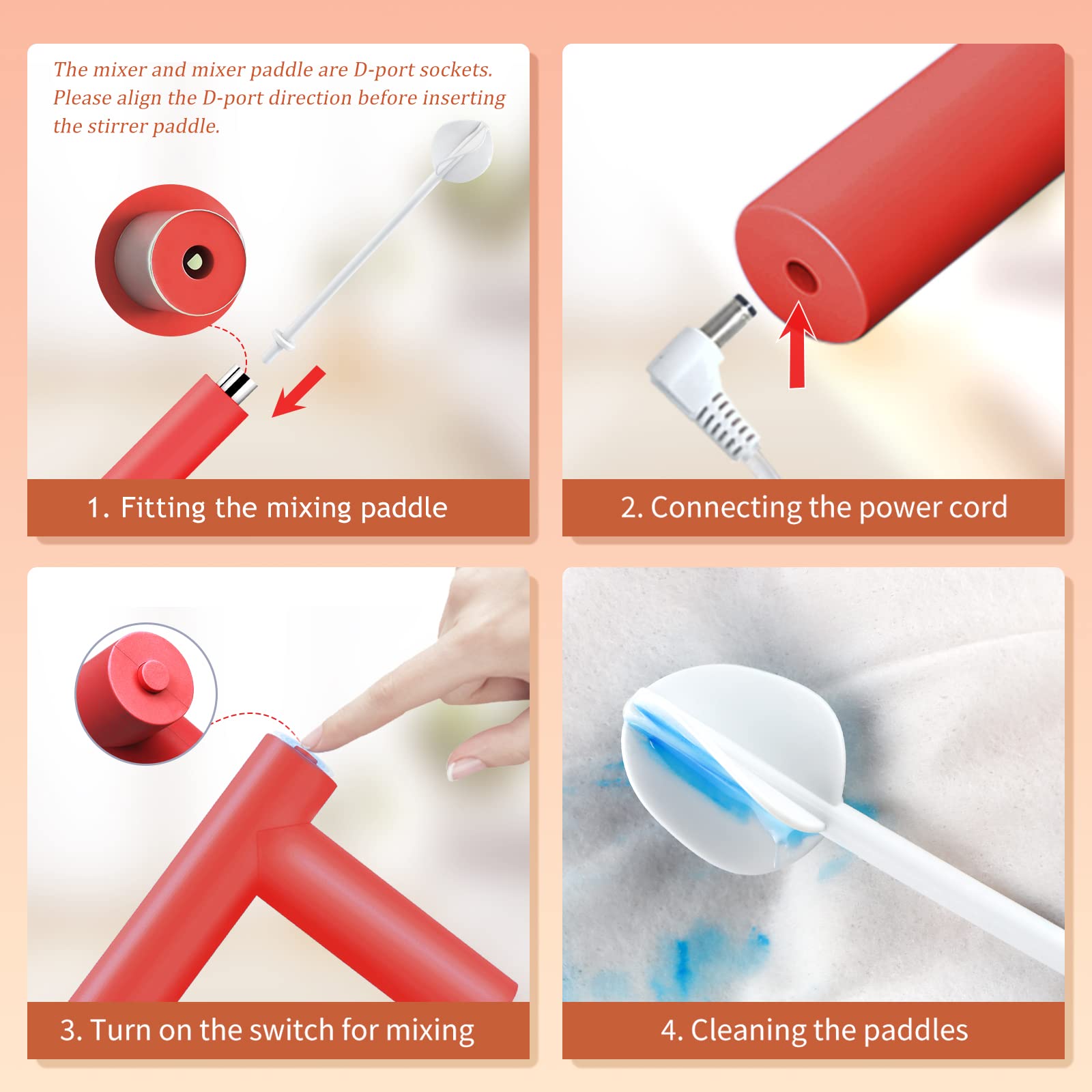 The mixer and mixer paddle are D-port sockets. Please align the D-port direction before inserting the stirrer paddle.

1. Fitting the mixing paddle

2. Connecting the power cord

3. Turn on the switch for mixing

4. Cleaning the paddles