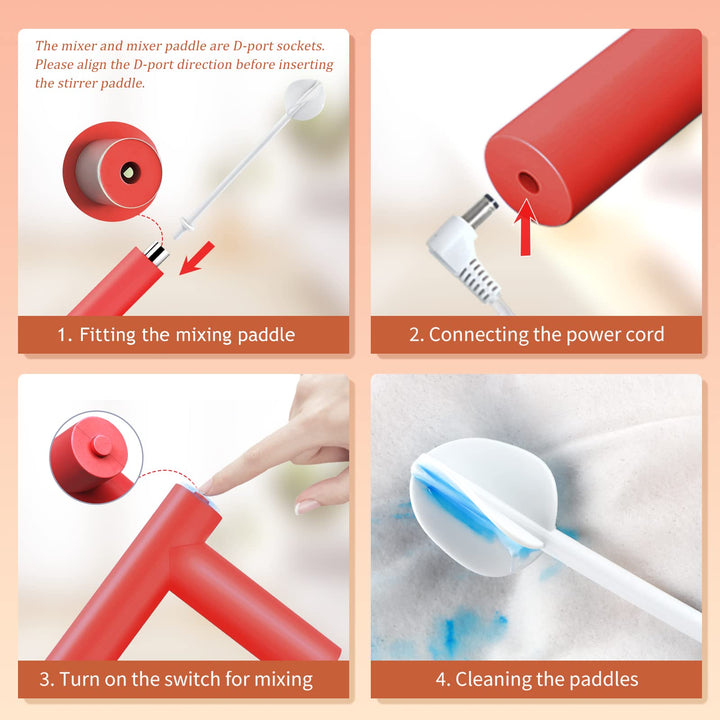 The mixer and mixer paddle are D-port sockets. Please align the D-port direction before inserting the stirrer paddle.

1. Fitting the mixing paddle

2. Connecting the power cord

3. Turn on the switch for mixing

4. Cleaning the paddles