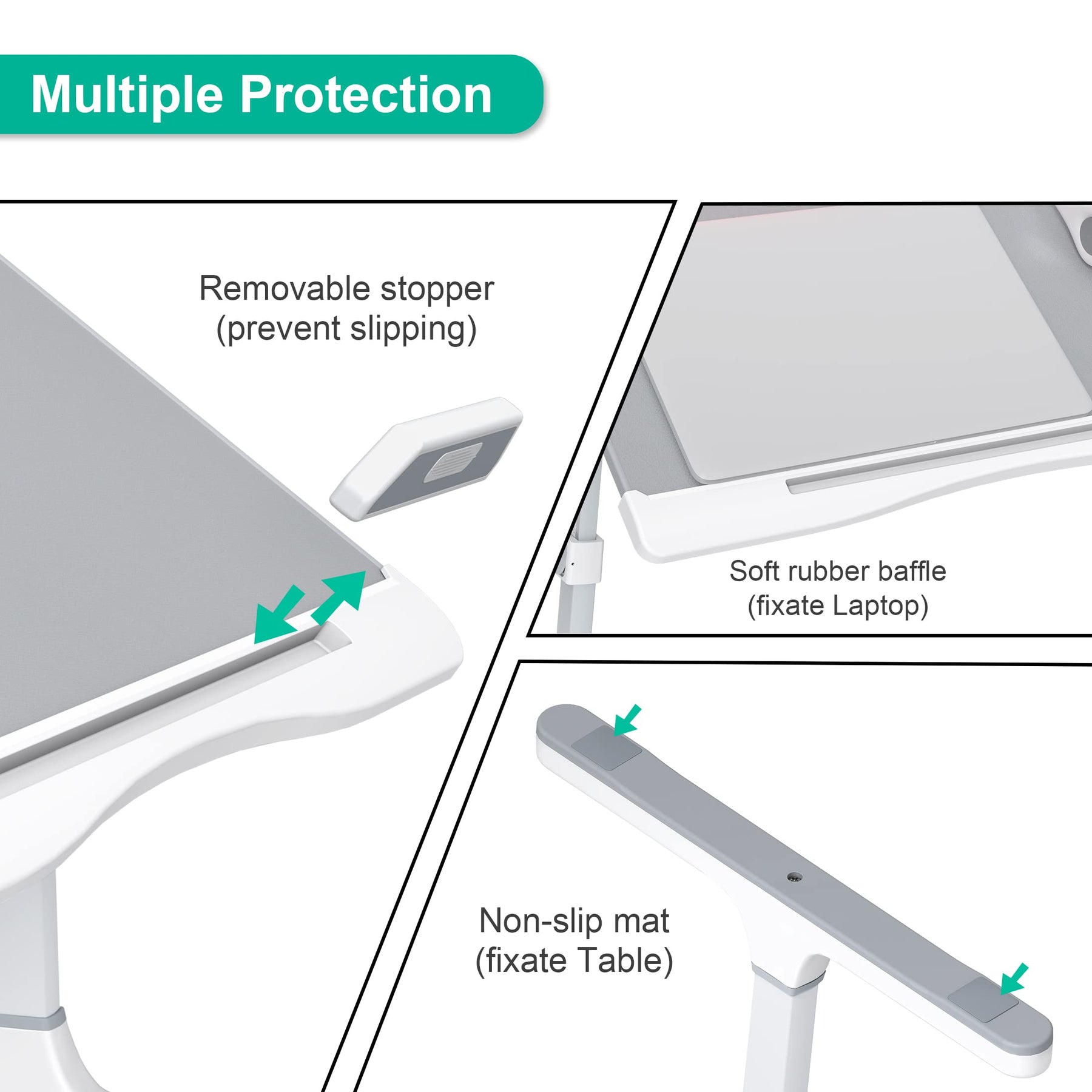 Multiple Protection

Removable stopper
(prevent slipping)

Soft rubber baffle
(fixate Laptop)

Non-slip mat
(fixate Table)