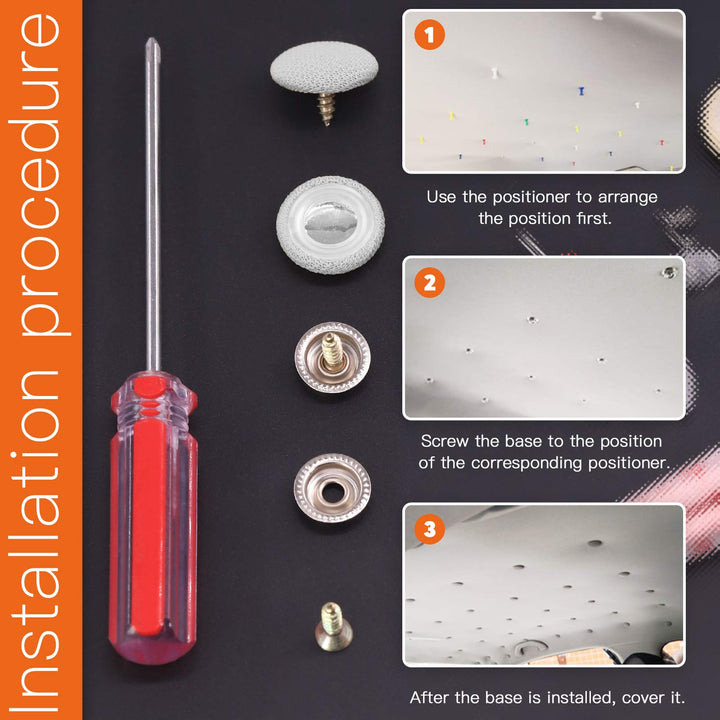 Installation procedure

1

Use the positioner to arrange the position first.

2

Screw the base to the position of the corresponding positioner.

3

After the base is installed, cover it.