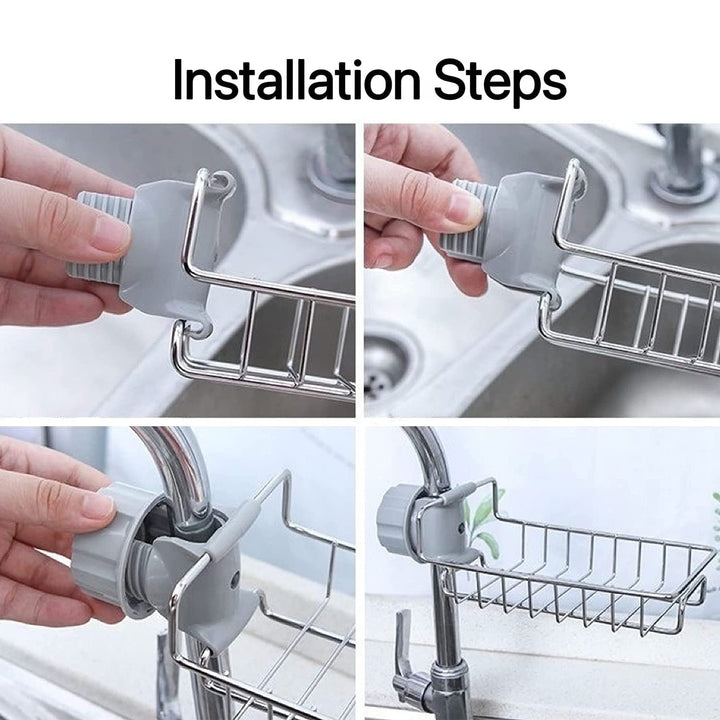 Installation Steps