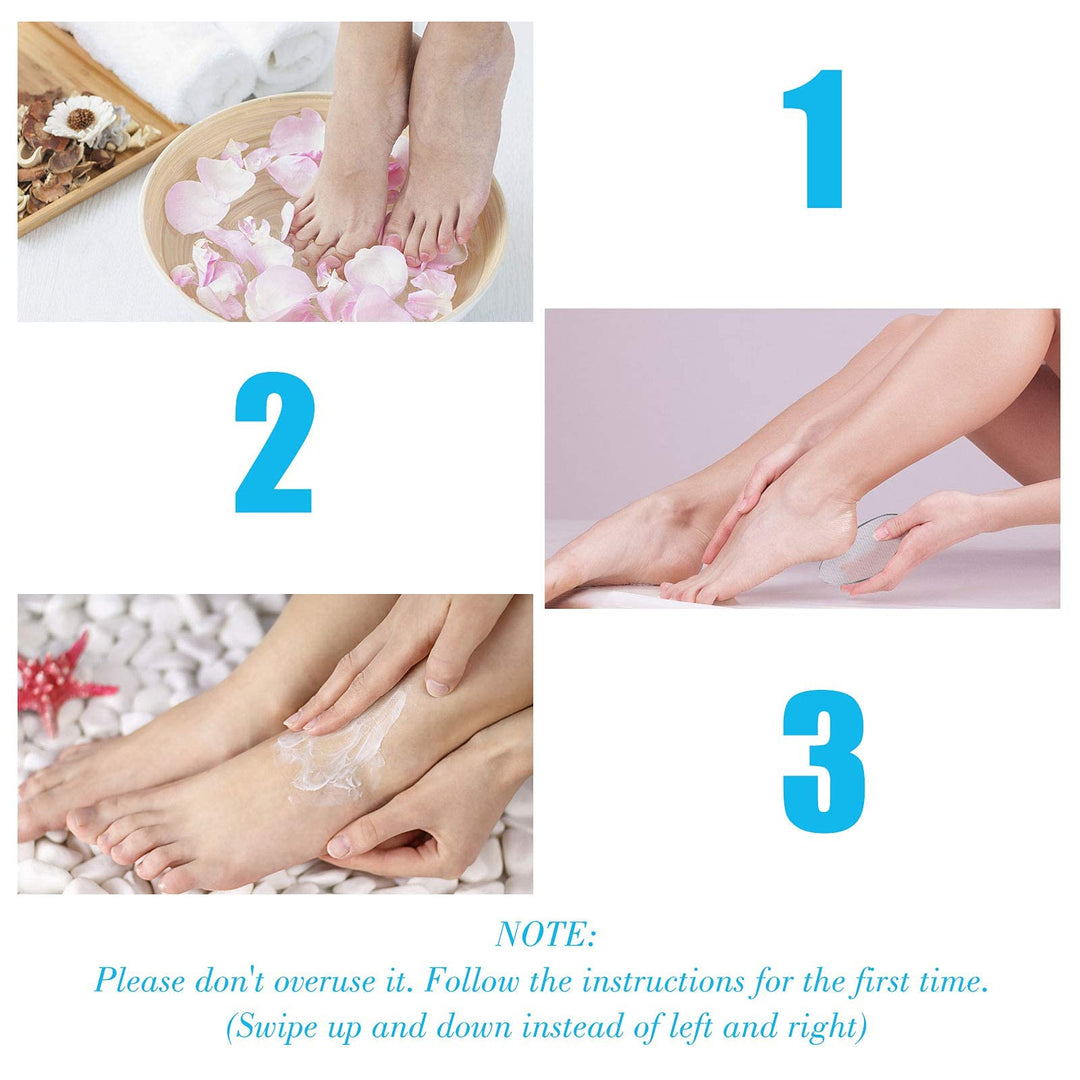 1

2

3

NOTE:
Please don't overuse it. Follow the instructions for the first time.
(Swipe up and down instead of left and right)