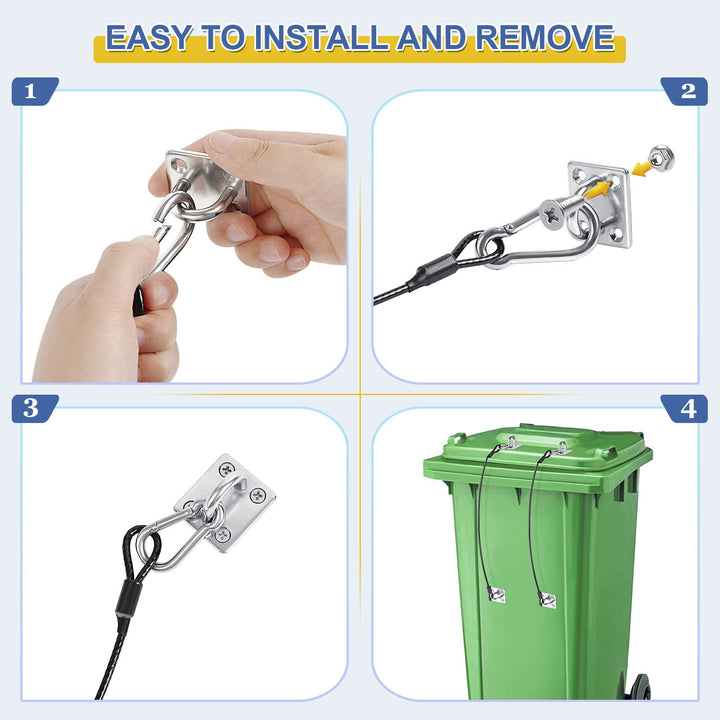 EASY TO INSTALL AND REMOVE

1

2

3

4