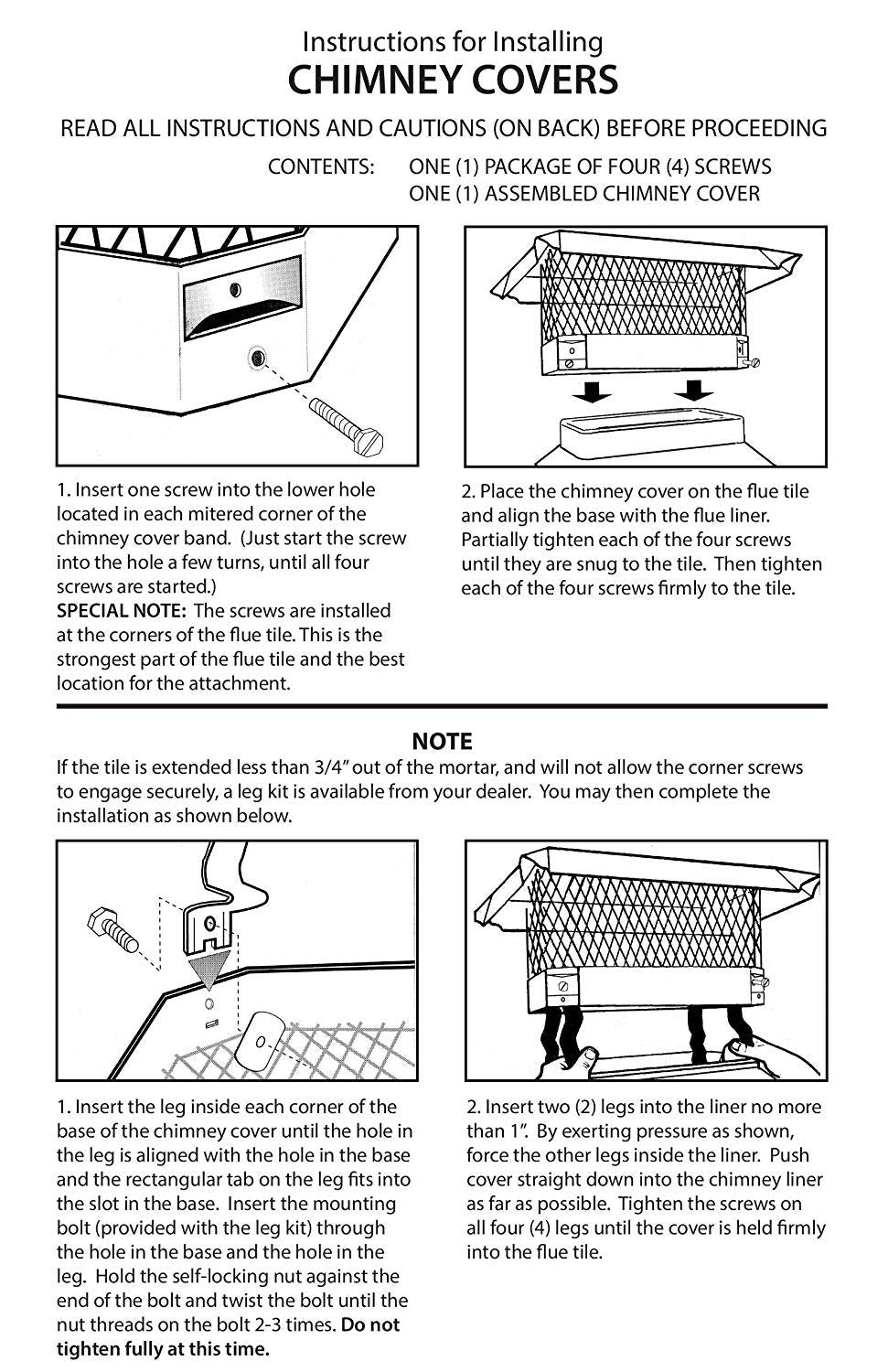 Instructions for Installing
CHIMNEY COVERS

READ ALL INSTRUCTIONS AND CAUTIONS (ON BACK) BEFORE PROCEEDING

CONTENTS: ONE (1) PACKAGE OF FOUR (4) SCREWS
ONE (1) ASSEMBLED CHIMNEY COVER

1. Insert one screw into the lower hole located in each mitered corner of the chimney cover band. (Just start the screw into the hole a few turns, until all four screws are started.)
SPECIAL NOTE: The screws are installed at the corners of the flue tile. This is the strongest part of the flue tile and the best location for the attachment.

2. Place the chimney cover on the flue tile and align the base with the flue liner. Partially tighten each of the four screws until they are snug to the tile. Then tighten each of the four screws firmly to the tile.

NOTE
If the tile is extended less than 3/4" out of the mortar, and will not allow the corner screws to engage securely, a leg kit is available from your dealer. You may then complete the installation as shown below.

1. Insert the leg inside each corner of the base of the chimney cover until the hole in the leg is aligned with the hole in the base and the rectangular tab on the leg fits into the slot in the base. Insert the mounting bolt (provided with the leg kit) through the hole in the base and the hole in the leg. Hold the self-locking nut against the end of the bolt and twist the bolt until the nut threads on the bolt 2-3 times. Do not tighten fully at this time.

2. Insert two (2) legs into the liner no more than 1". By exerting pressure as shown, force the other legs inside the liner. Push cover straight down into the chimney liner as far as possible. Tighten the screws on all four (4) legs until the cover is held firmly into the flue tile.