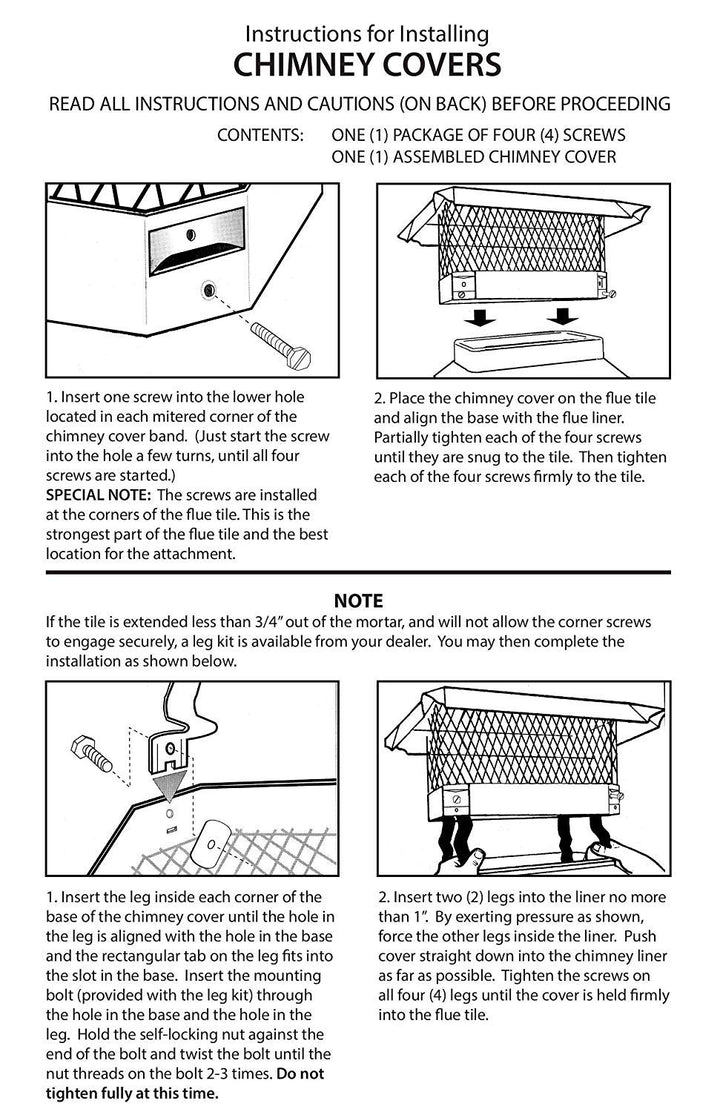 Instructions for Installing
CHIMNEY COVERS

READ ALL INSTRUCTIONS AND CAUTIONS (ON BACK) BEFORE PROCEEDING

CONTENTS: ONE (1) PACKAGE OF FOUR (4) SCREWS
ONE (1) ASSEMBLED CHIMNEY COVER

1. Insert one screw into the lower hole located in each mitered corner of the chimney cover band. (Just start the screw into the hole a few turns, until all four screws are started.)
SPECIAL NOTE: The screws are installed at the corners of the flue tile. This is the strongest part of the flue tile and the best location for the attachment.

2. Place the chimney cover on the flue tile and align the base with the flue liner. Partially tighten each of the four screws until they are snug to the tile. Then tighten each of the four screws firmly to the tile.

NOTE
If the tile is extended less than 3/4" out of the mortar, and will not allow the corner screws to engage securely, a leg kit is available from your dealer. You may then complete the installation as shown below.

1. Insert the leg inside each corner of the base of the chimney cover until the hole in the leg is aligned with the hole in the base and the rectangular tab on the leg fits into the slot in the base. Insert the mounting bolt (provided with the leg kit) through the hole in the base and the hole in the leg. Hold the self-locking nut against the end of the bolt and twist the bolt until the nut threads on the bolt 2-3 times. Do not tighten fully at this time.

2. Insert two (2) legs into the liner no more than 1". By exerting pressure as shown, force the other legs inside the liner. Push cover straight down into the chimney liner as far as possible. Tighten the screws on all four (4) legs until the cover is held firmly into the flue tile.