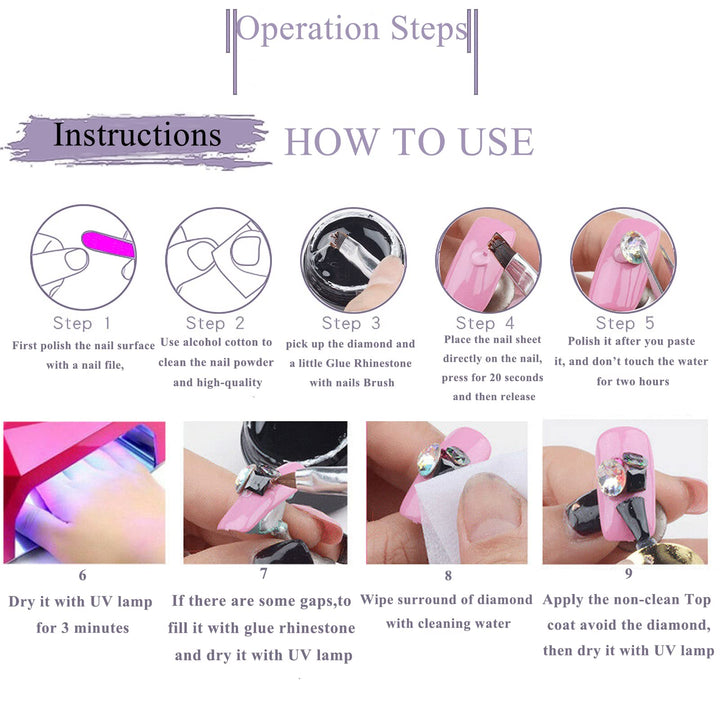 Operation Steps

Instructions HOW TO USE

Step 1
First polish the nail surface with a nail file,

Step 2
Use alcohol cotton to clean the nail powder and high-quality

Step 3
pick up the diamond and a little Glue Rhinestone with nails Brush

Step 4
Place the nail sheet directly on the nail, press for 20 seconds and then release

Step 5
Polish it after you paste it, and don't touch the water for two hours

6
Dry it with UV lamp for 3 minutes

7
If there are some gaps,to fill it with glue rhinestone and dry it with UV lamp

8
Wipe surround of diamond with cleaning water

9
Apply the non-clean Top coat avoid the diamond, then dry it with UV lamp