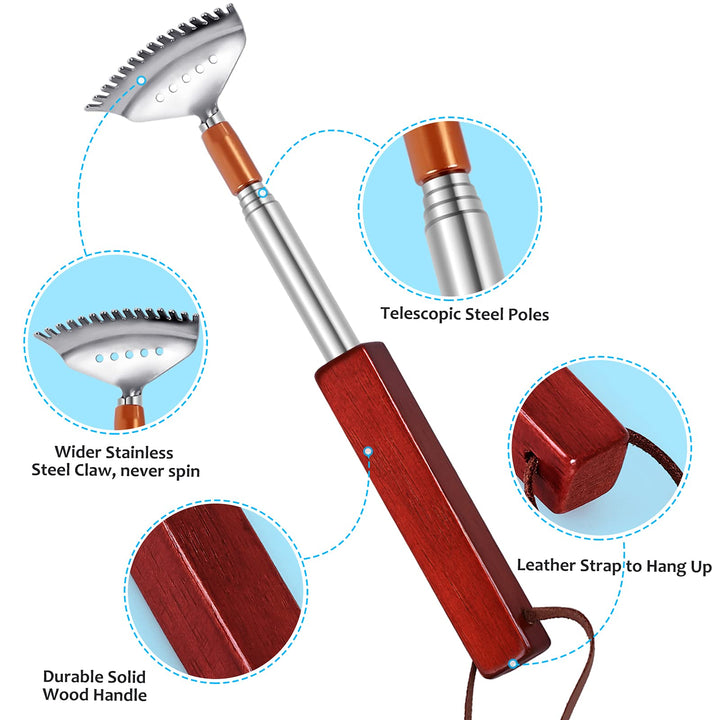 Telescopic Steel Poles

Wider Stainless Steel Claw, never spin

Leather Strap to Hang Up

Durable Solid Wood Handle