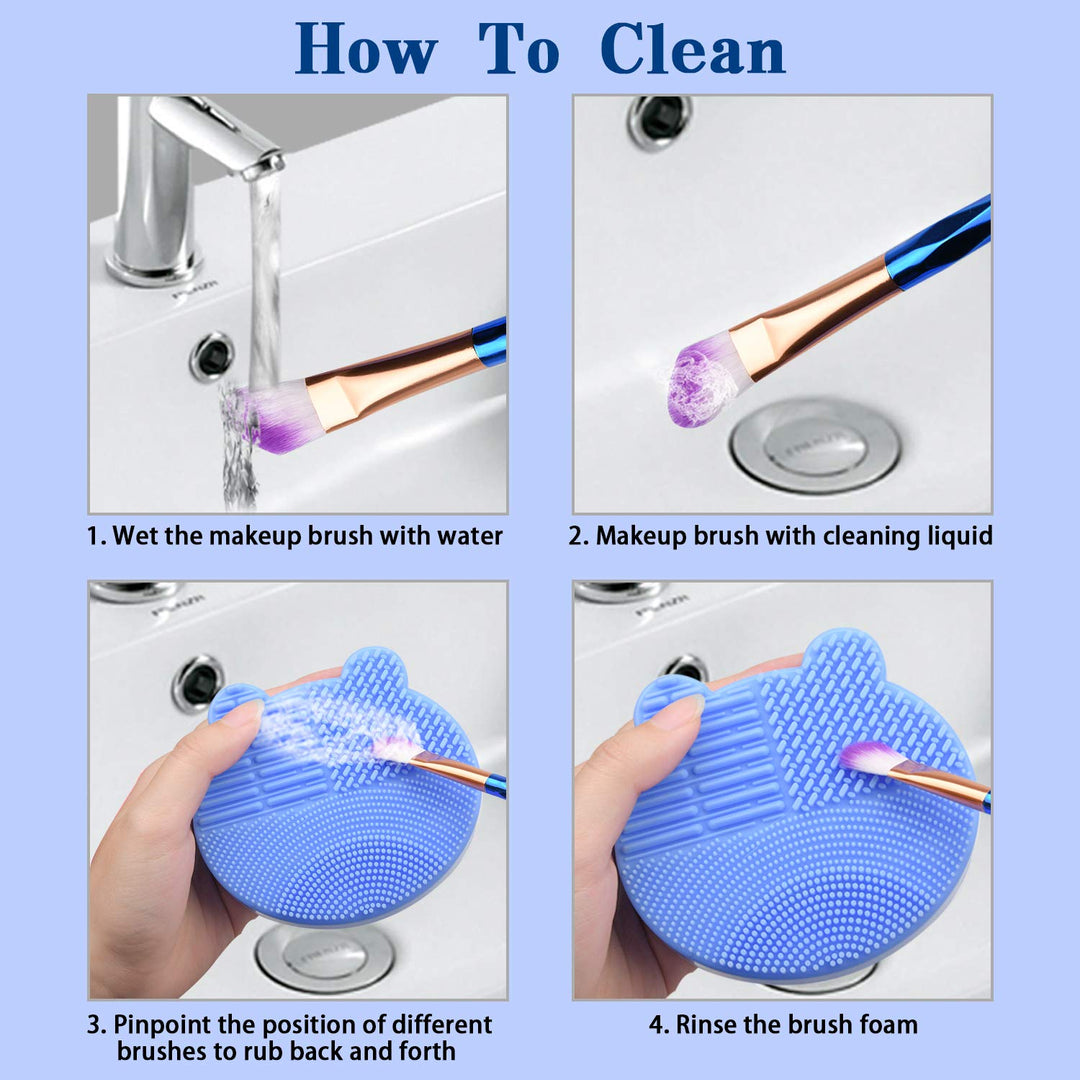 How To Clean

1. Wet the makeup brush with water

2. Makeup brush with cleaning liquid

3. Pinpoint the position of different brushes to rub back and forth

4. Rinse the brush foam