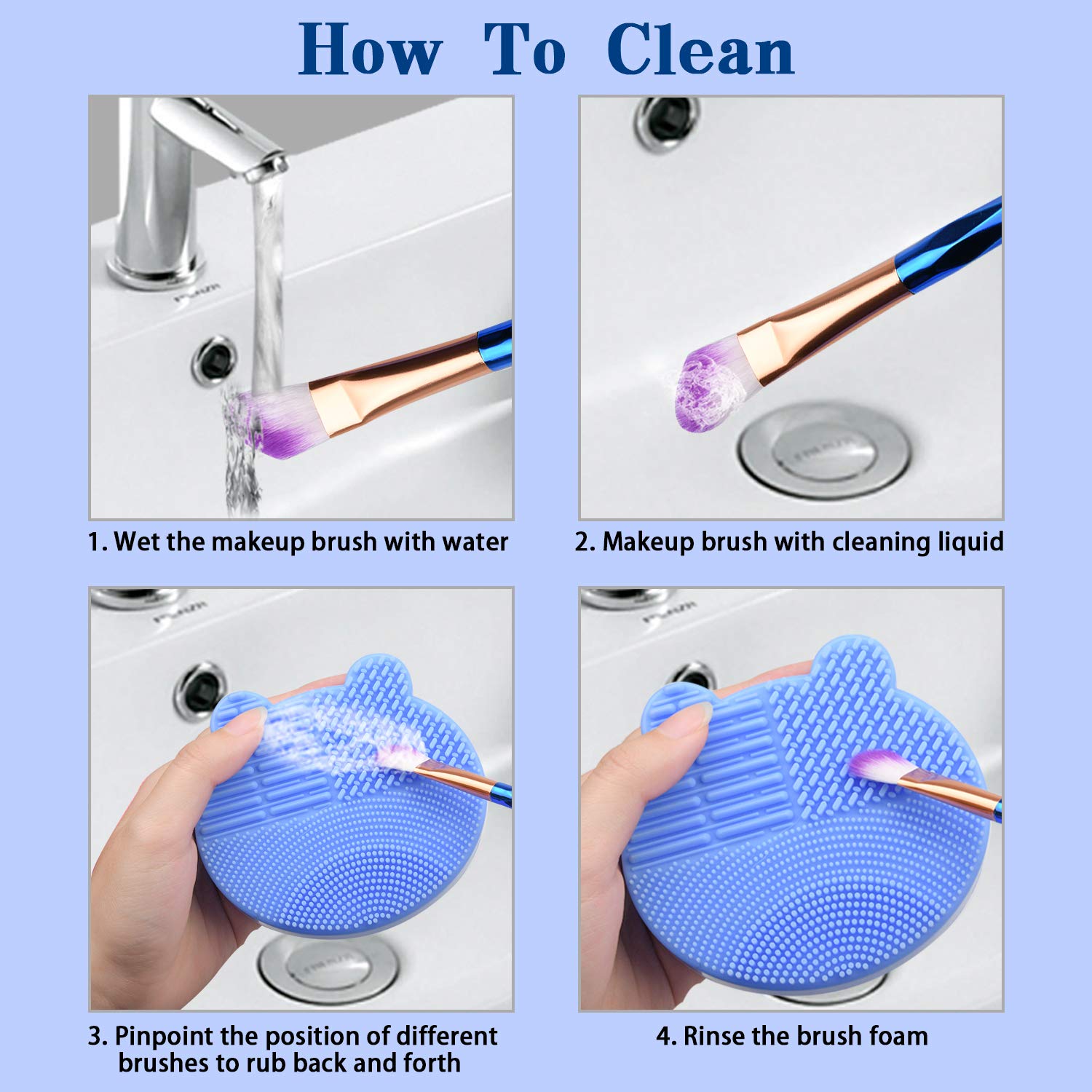 How To Clean

1. Wet the makeup brush with water

2. Makeup brush with cleaning liquid

3. Pinpoint the position of different brushes to rub back and forth

4. Rinse the brush foam