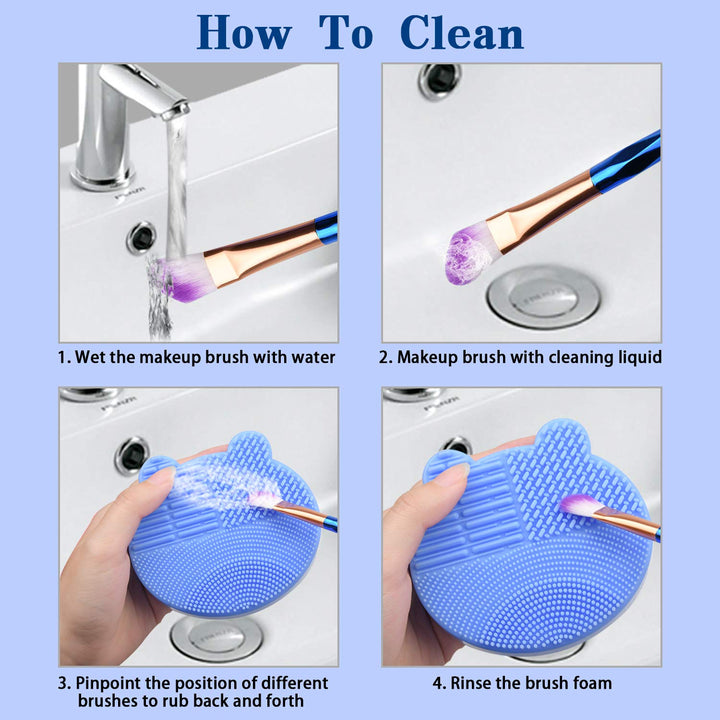 How To Clean

1. Wet the makeup brush with water

2. Makeup brush with cleaning liquid

3. Pinpoint the position of different brushes to rub back and forth

4. Rinse the brush foam