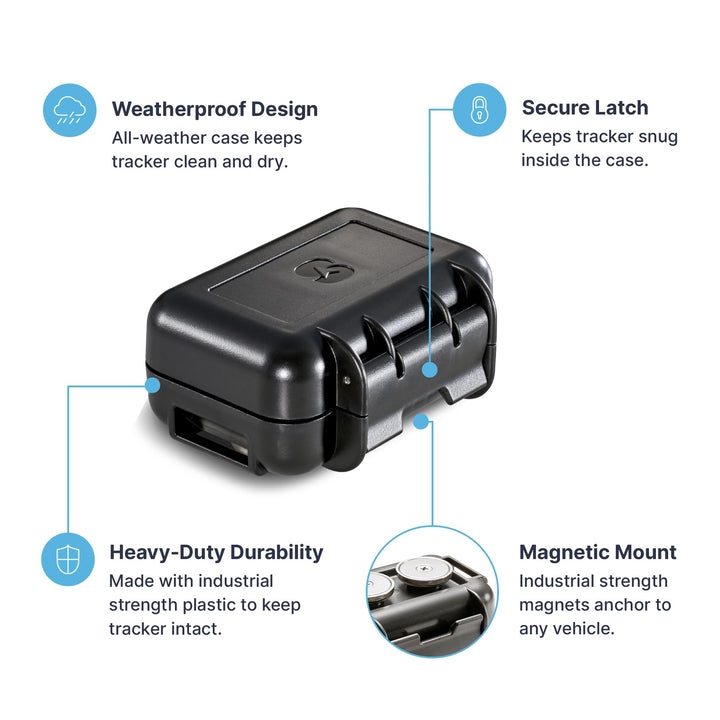 Weatherproof Design
All-weather case keeps tracker clean and dry.

Secure Latch
Keeps tracker snug inside the case.

Heavy-Duty Durability
Made with industrial strength plastic to keep tracker intact.

Magnetic Mount
Industrial strength magnets anchor to any vehicle.