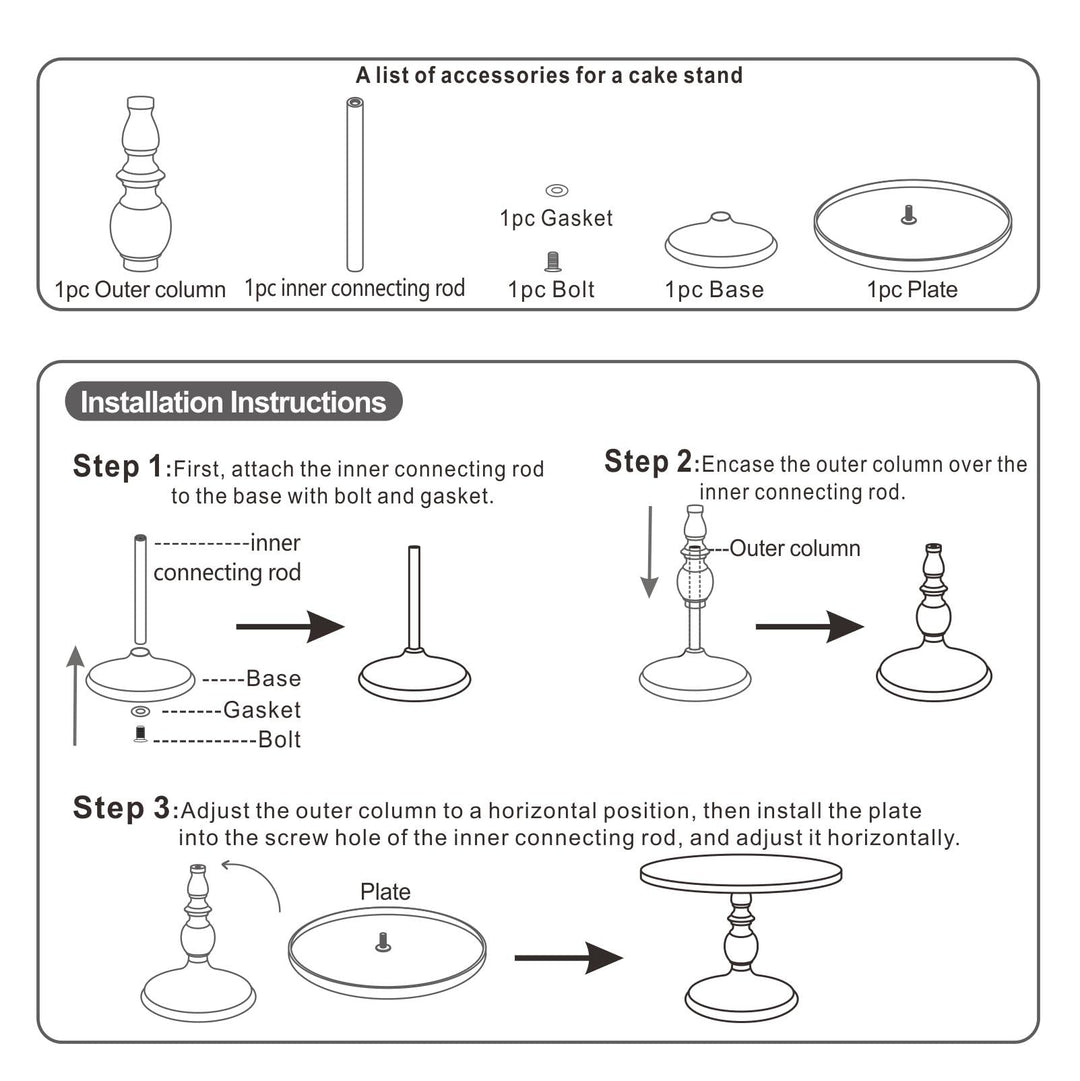 A list of accessories for a cake stand

1pc Outer column
1pc inner connecting rod
1pc Gasket
1pc Bolt
1pc Base
1pc Plate

Installation Instructions

Step 1:First, attach the inner connecting rod to the base with bolt and gasket.

-----------inner connecting rod
-----Base
-------Gasket
------------Bolt

Step 2:Encase the outer column over the inner connecting rod.

--Outer column

Step 3:Adjust the outer column to a horizontal position, then install the plate into the screw hole of the inner connecting rod, and adjust it horizontally.

Plate