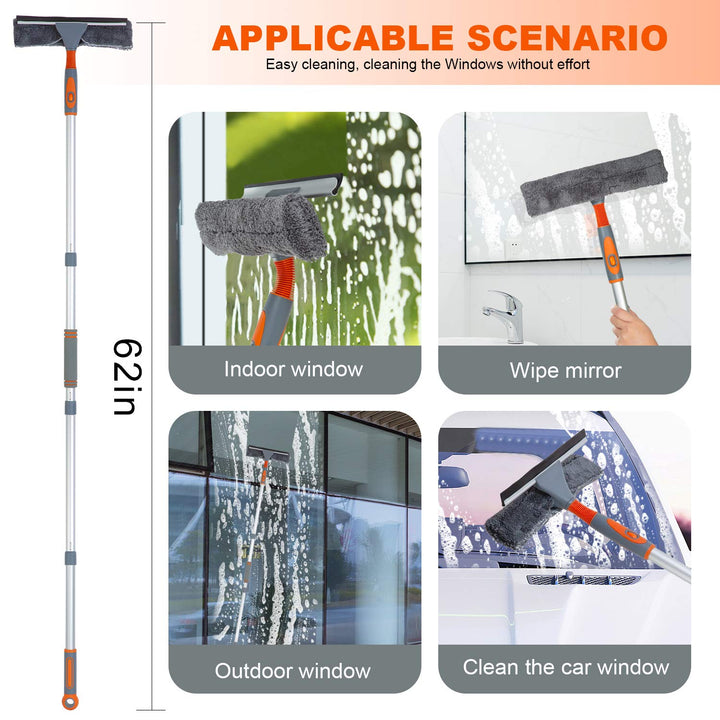 APPLICABLE SCENARIO
Easy cleaning, cleaning the Windows without effort

62in

Indoor window

Wipe mirror

Outdoor window

Clean the car window