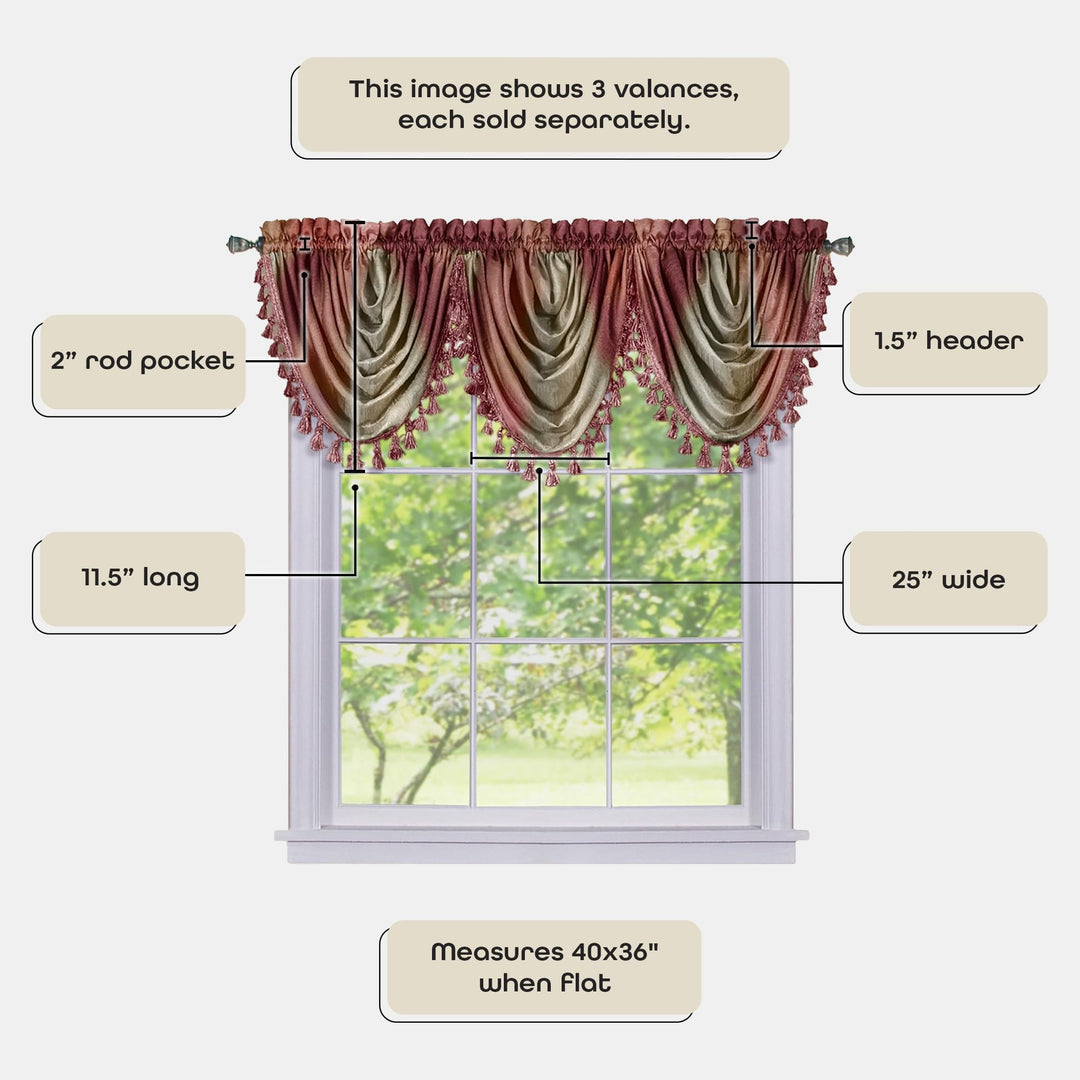 This image shows 3 valances, each sold separately.

2” rod pocket

1.5” header

11.5” long

25” wide

Measures 40x36" when flat