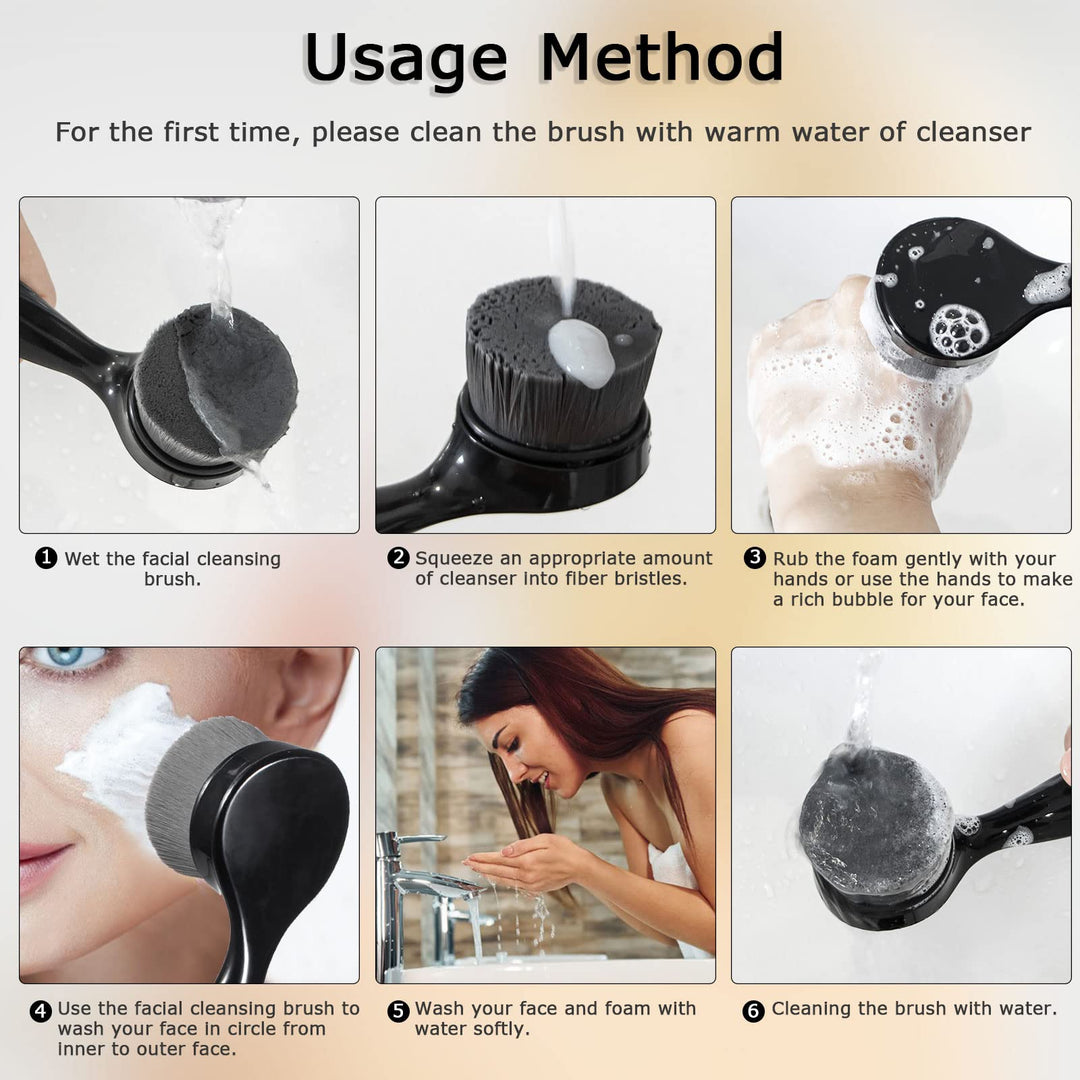 Usage Method

For the first time, please clean the brush with warm water of cleanser

❶ Wet the facial cleansing brush.

❷ Squeeze an appropriate amount of cleanser into fiber bristles.

❸ Rub the foam gently with your hands or use the hands to make a rich bubble for your face.

❹ Use the facial cleansing brush to wash your face in circle from inner to outer face.

❺ Wash your face and foam with water softly.

❻ Cleaning the brush with water.