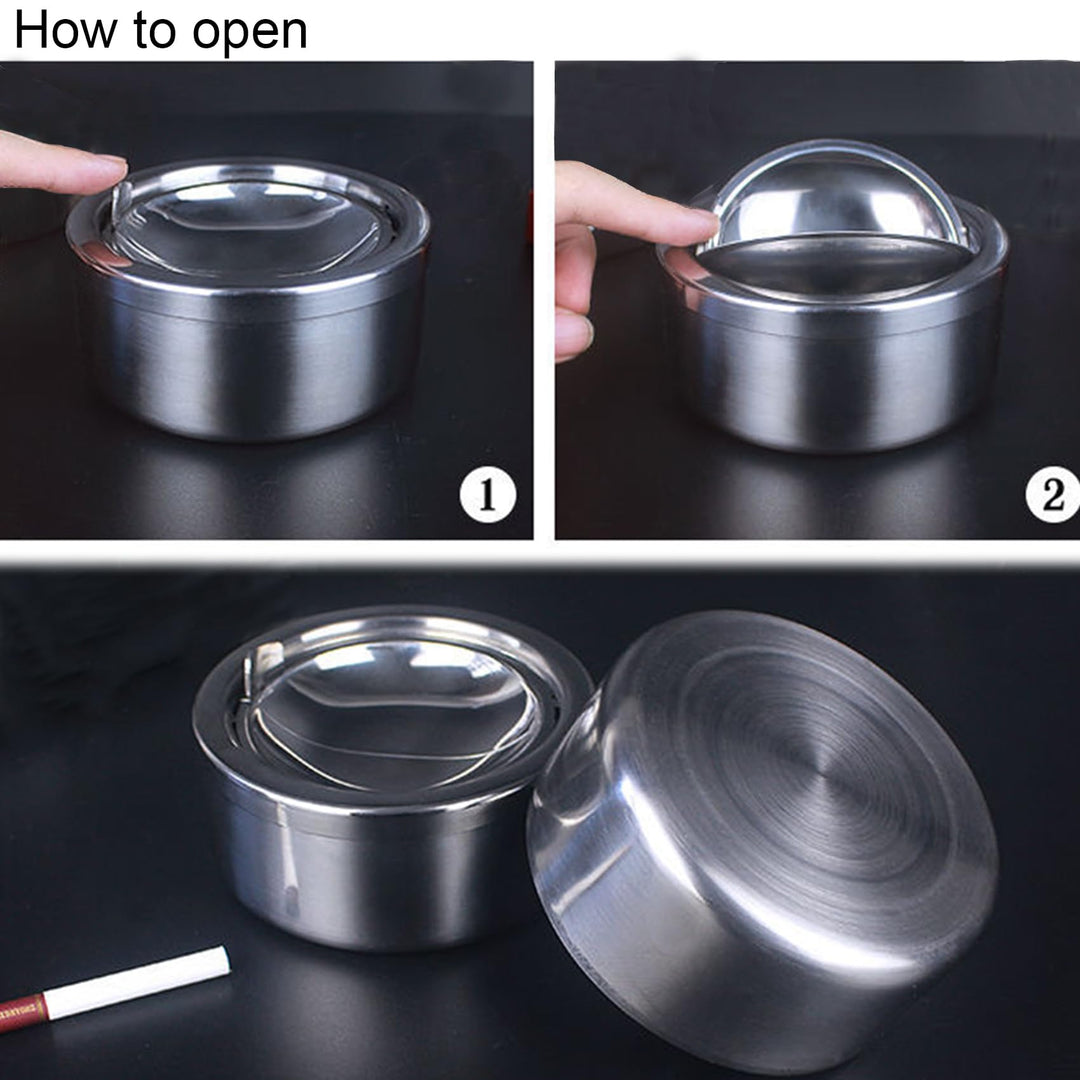 How to open

1

2