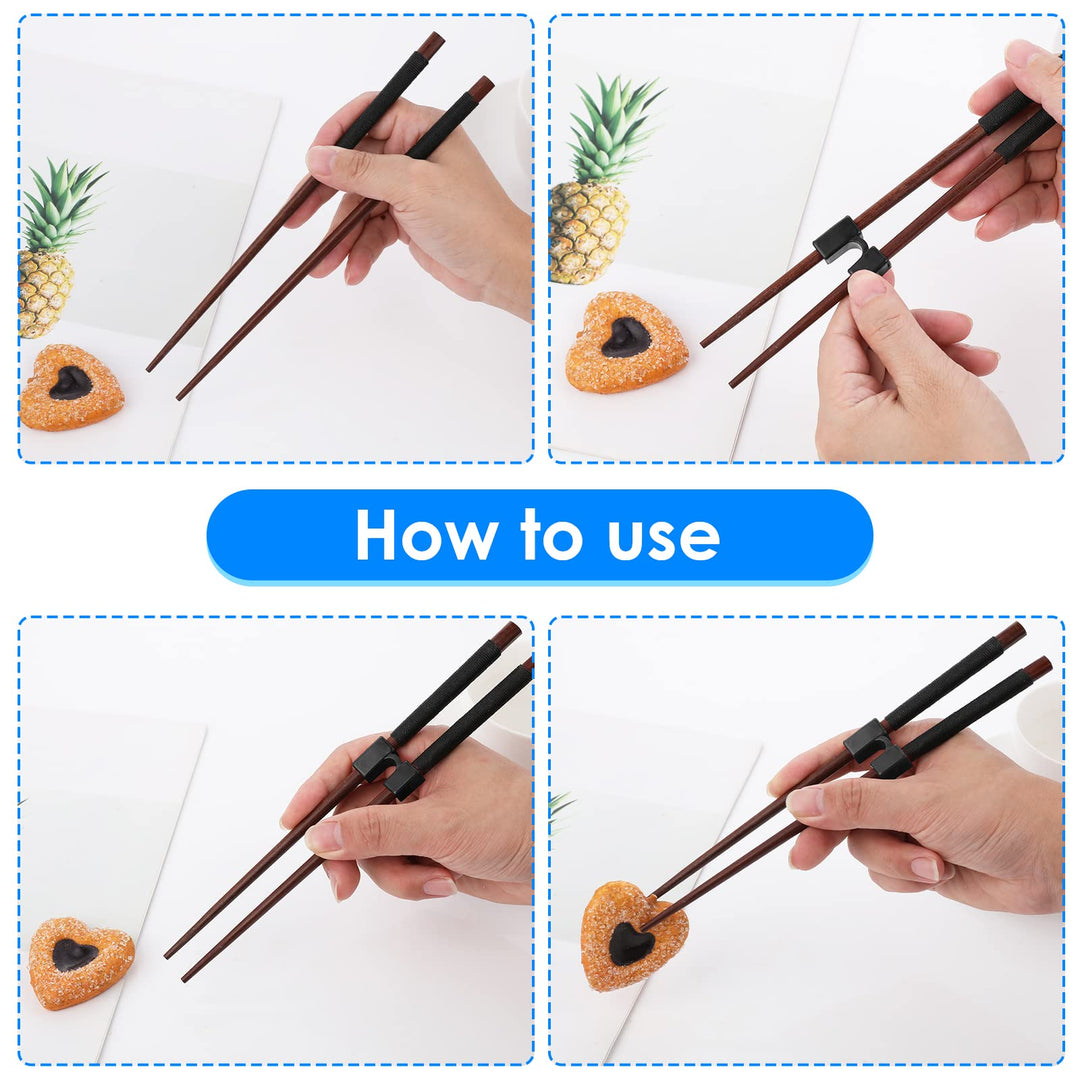 How to use