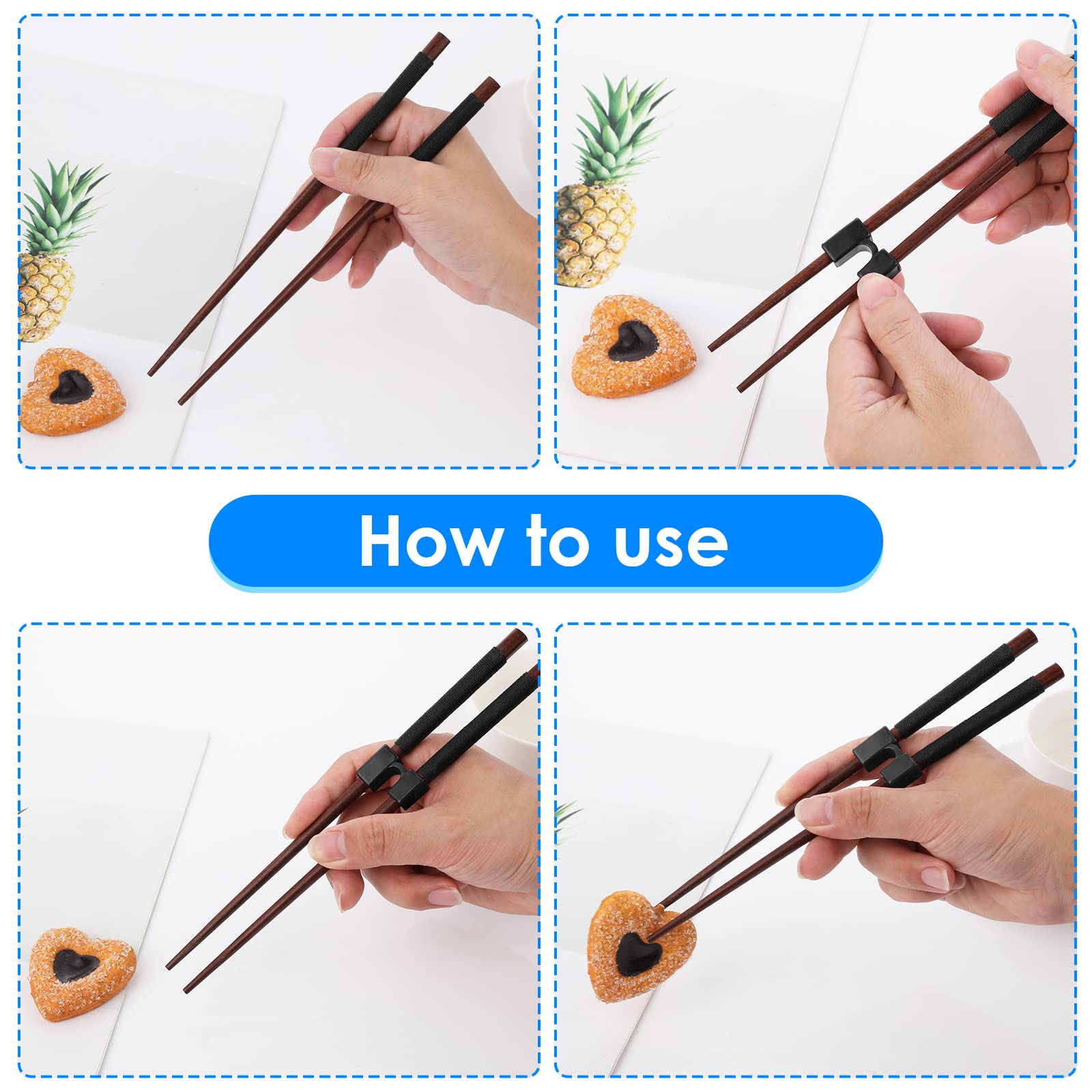 How to use