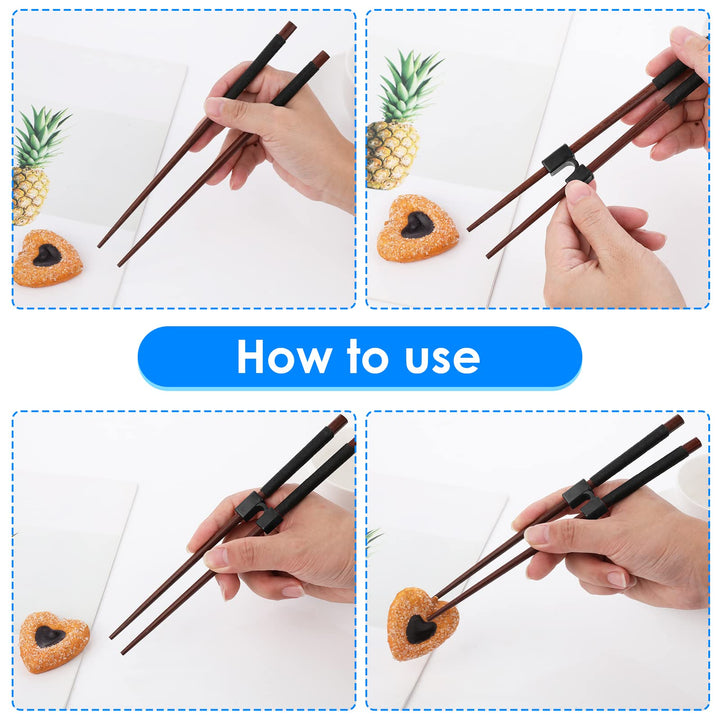 How to use