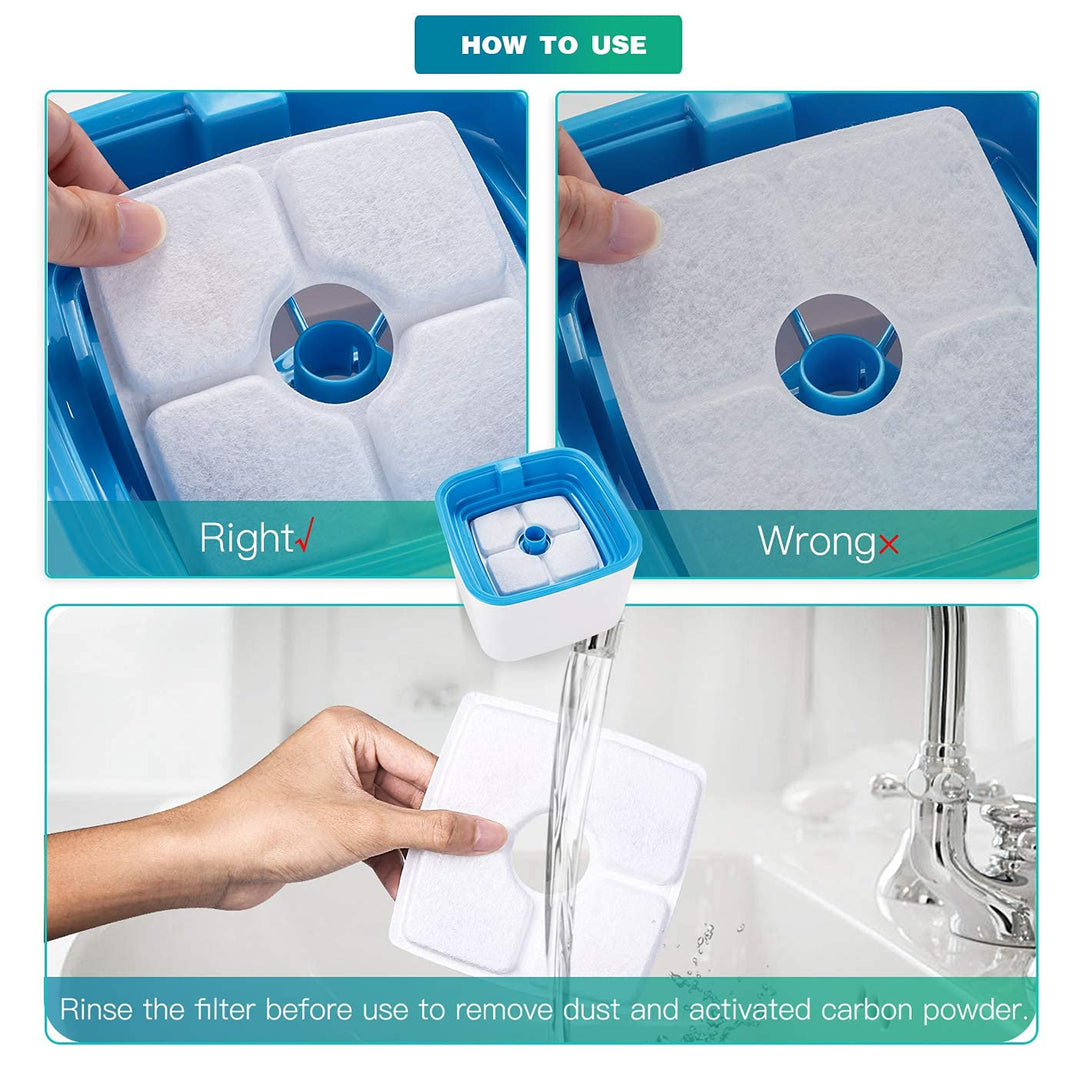 HOW TO USE

Right√

Wrong×

Rinse the filter before use to remove dust and activated carbon powder.