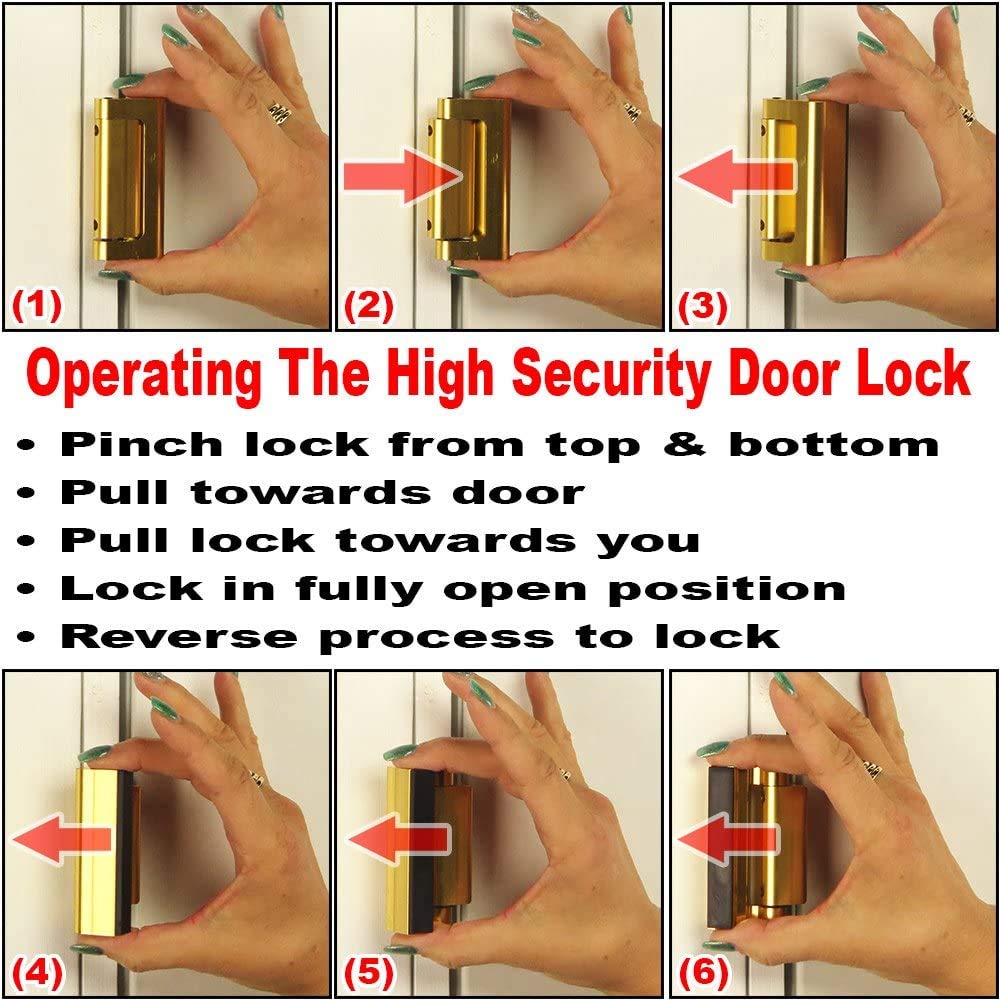 (1)

(2)

(3)

Operating The High Security Door Lock

• Pinch lock from top & bottom
• Pull towards door
• Pull lock towards you
• Lock in fully open position
• Reverse process to lock

(4)

(5)

(6)