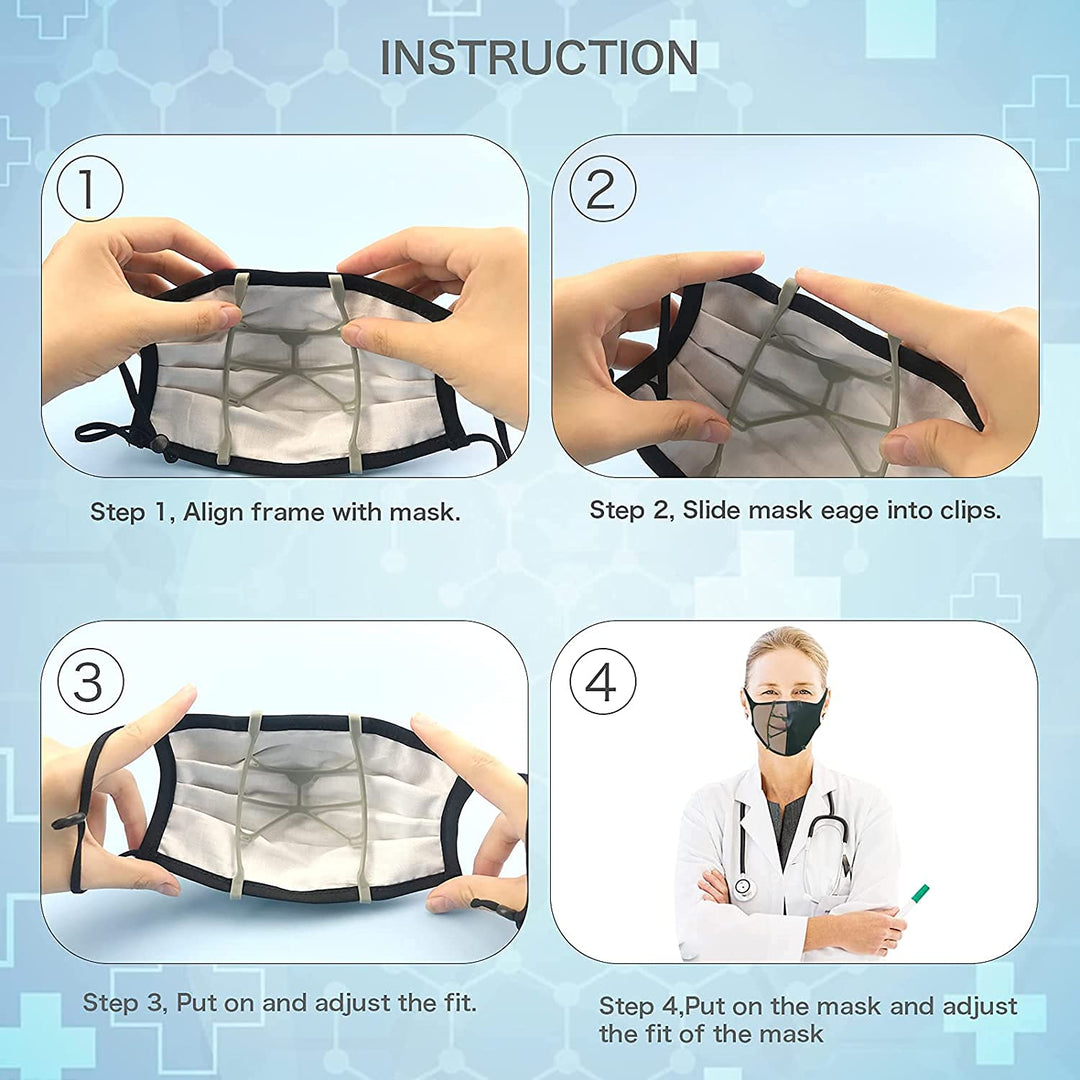 INSTRUCTION

1

Step 1, Align frame with mask.

2

Step 2, Slide mask eage into clips.

3

Step 3, Put on and adjust the fit.

4

Step 4,Put on the mask and adjust the fit of the mask