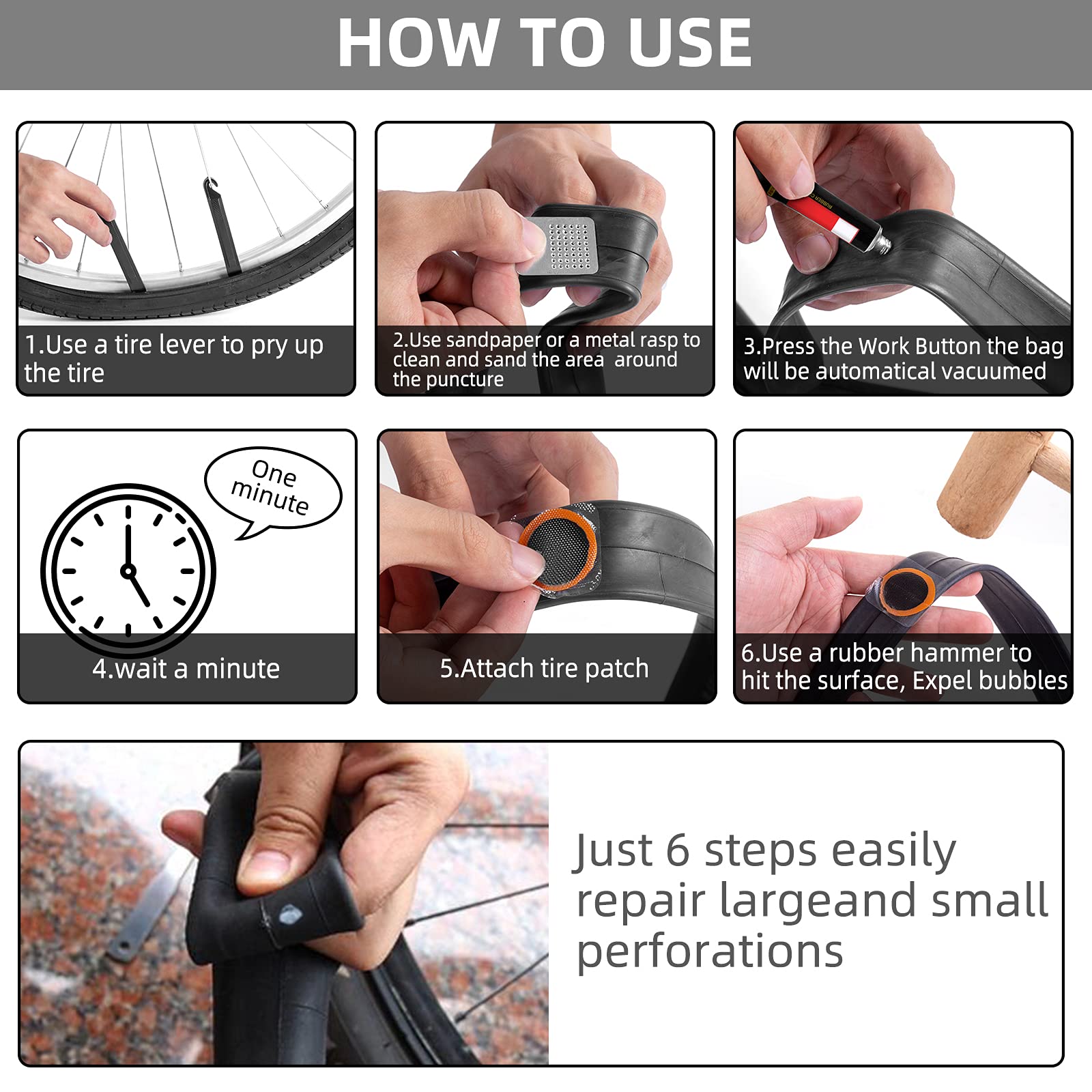 HOW TO USE

1.Use a tire lever to pry up the tire

2.Use sandpaper or a metal rasp to clean and sand the area around the puncture

3.Press the Work Button the bag will be automatical vacuumed

One minute

4.wait a minute

5.Attach tire patch

6.Use a rubber hammer to hit the surface, Expel bubbles

Just 6 steps easily repair largeand small perforations