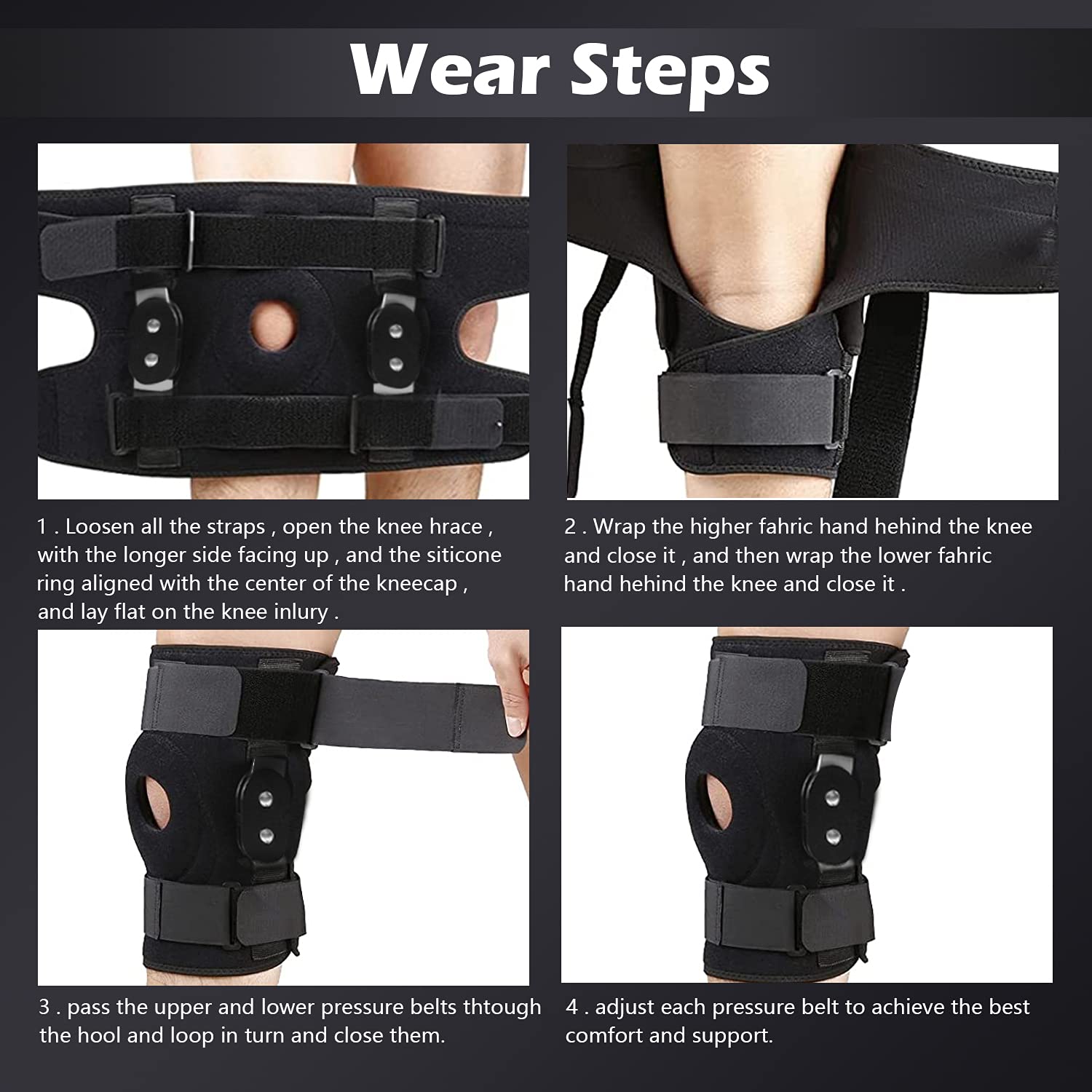 Wear Steps

1 . Loosen all the straps , open the knee hrace , with the longer side facing up , and the siticone ring aligned with the center of the kneecap , and lay flat on the knee inlury .

2 . Wrap the higher fahric hand hehind the knee and close it , and then wrap the lower fahric hand hehind the knee and close it .

3 . pass the upper and lower pressure belts thtough the hool and loop in turn and close them.

4 . adjust each pressure belt to achieve the best comfort and support.