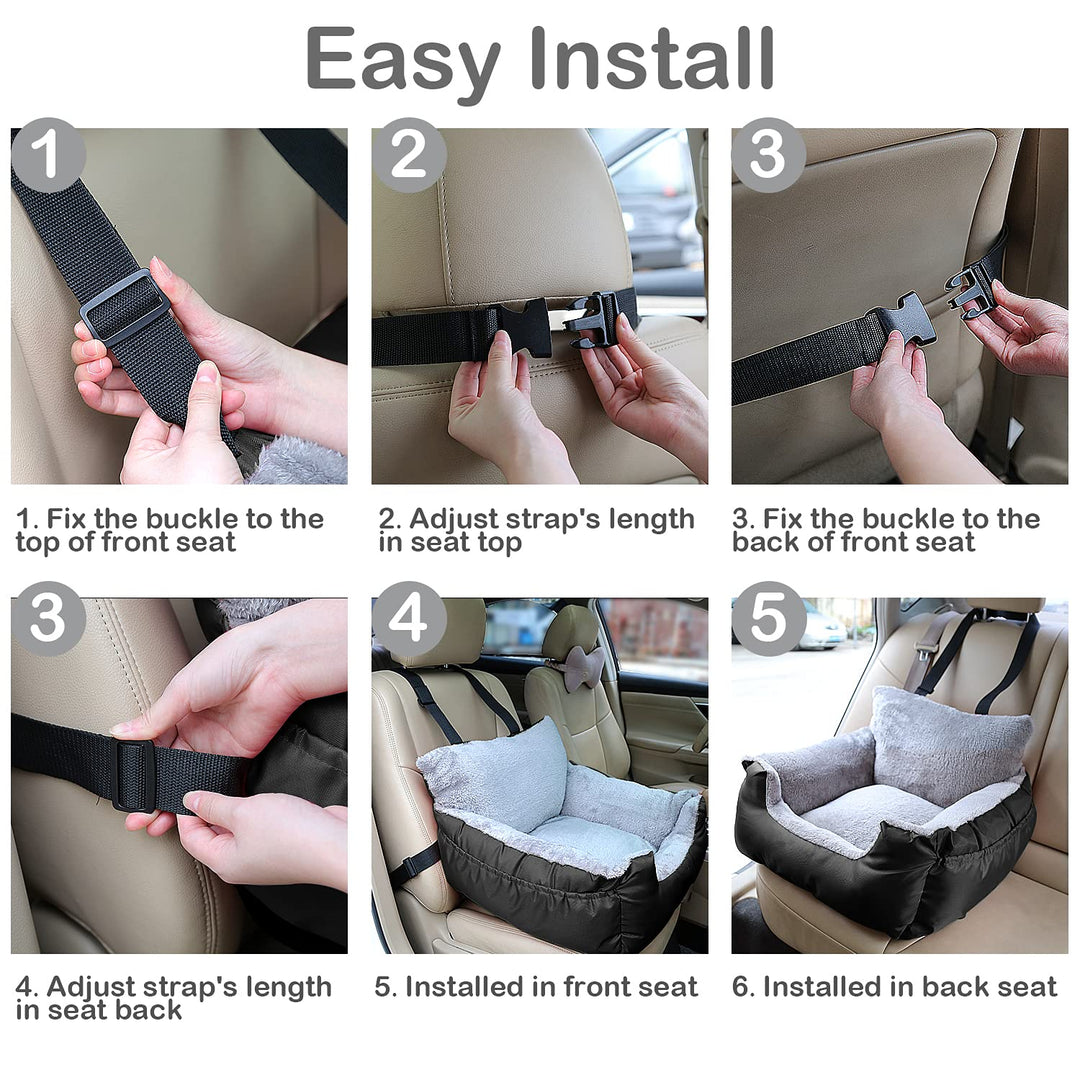 Easy Install

1

1. Fix the buckle to the top of front seat

2

2. Adjust strap's length in seat top

3

3. Fix the buckle to the back of front seat

3

4. Adjust strap's length in seat back

4

5. Installed in front seat

5

6. Installed in back seat