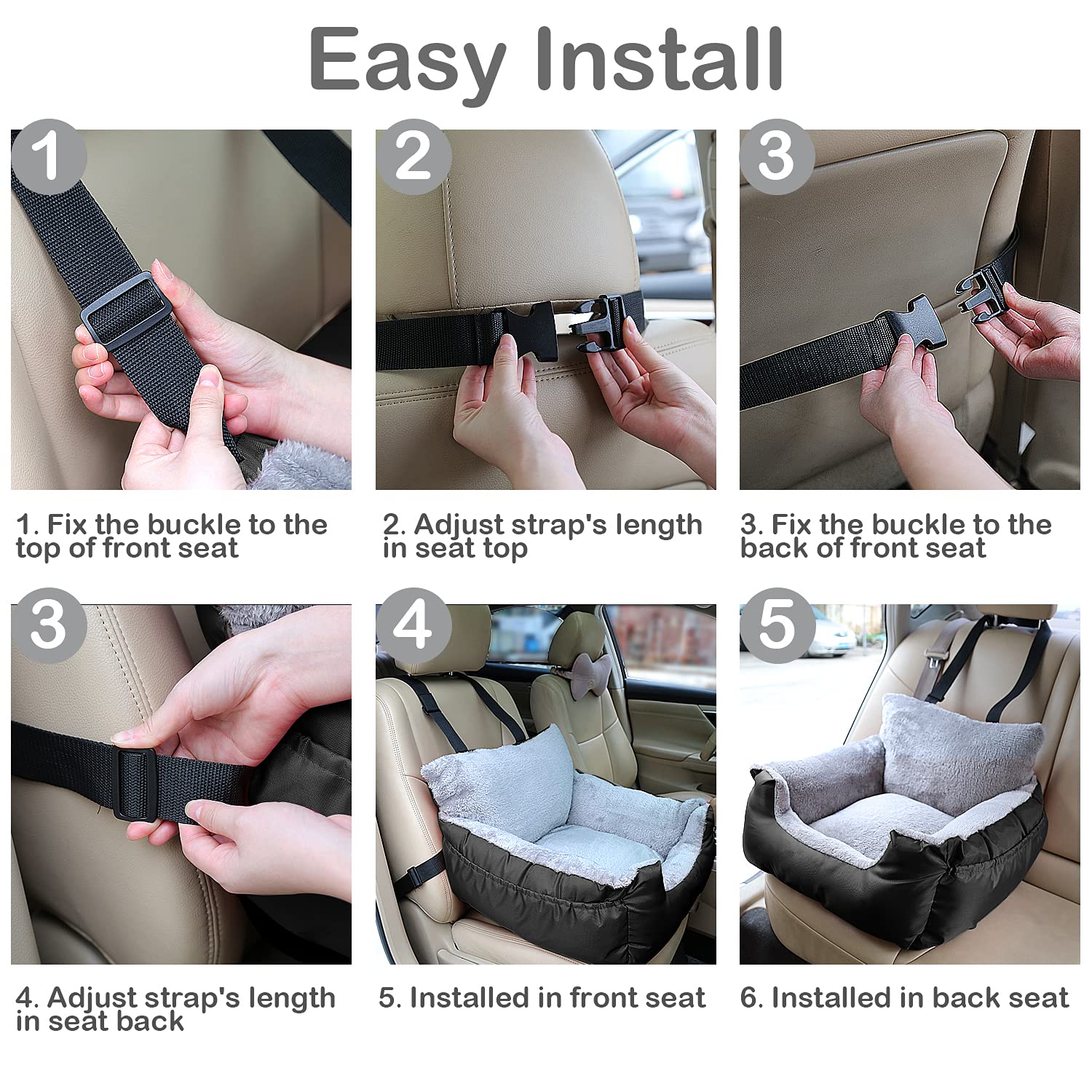 Easy Install

1

2

3

1. Fix the buckle to the top of front seat

2. Adjust strap's length in seat top

3. Fix the buckle to the back of front seat

3

4

5

4. Adjust strap's length in seat back

5. Installed in front seat

6. Installed in back seat