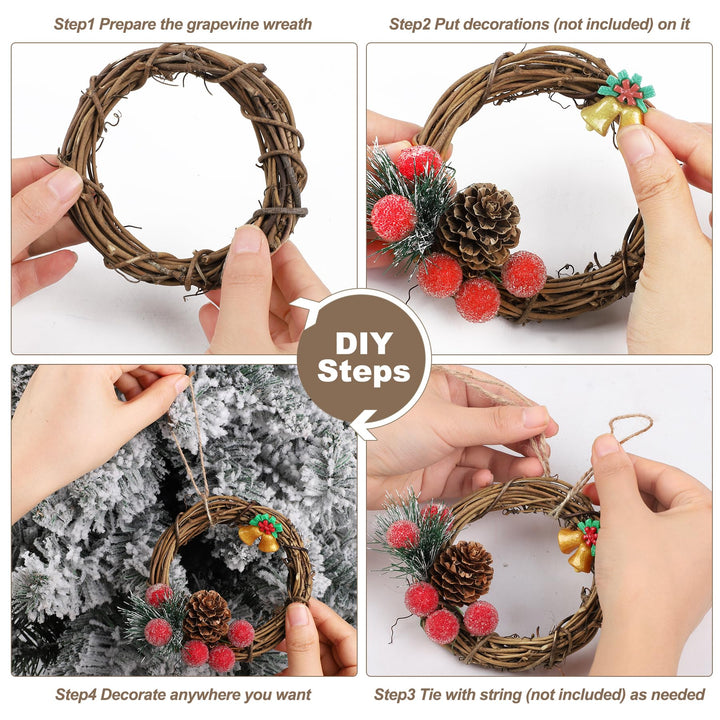 Step1 Prepare the grapevine wreath

Step2 Put decorations (not included) on it

DIY Steps

Step4 Decorate anywhere you want

Step3 Tie with string (not included) as needed