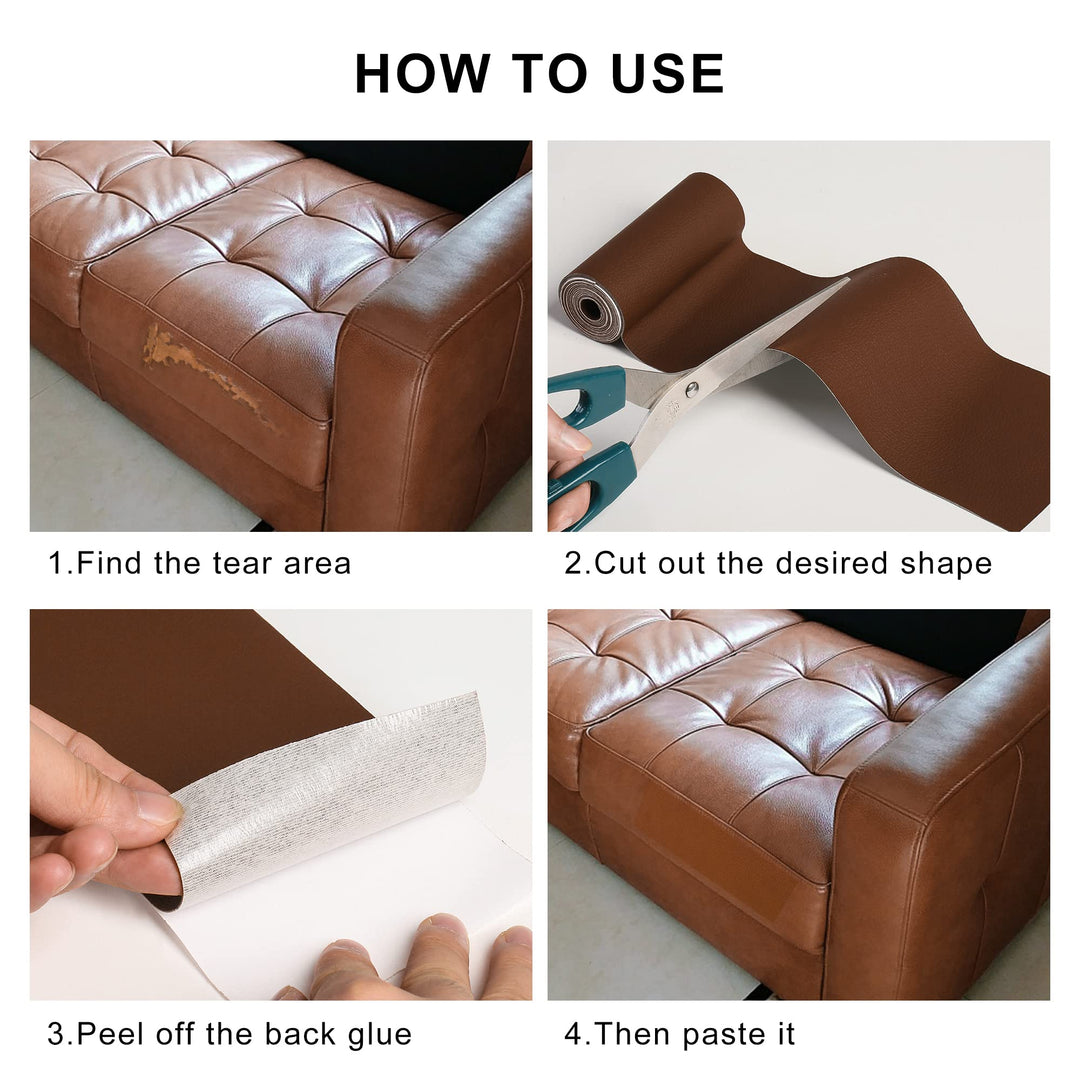 HOW TO USE

1.Find the tear area

2.Cut out the desired shape

3.Peel off the back glue

4.Then paste it