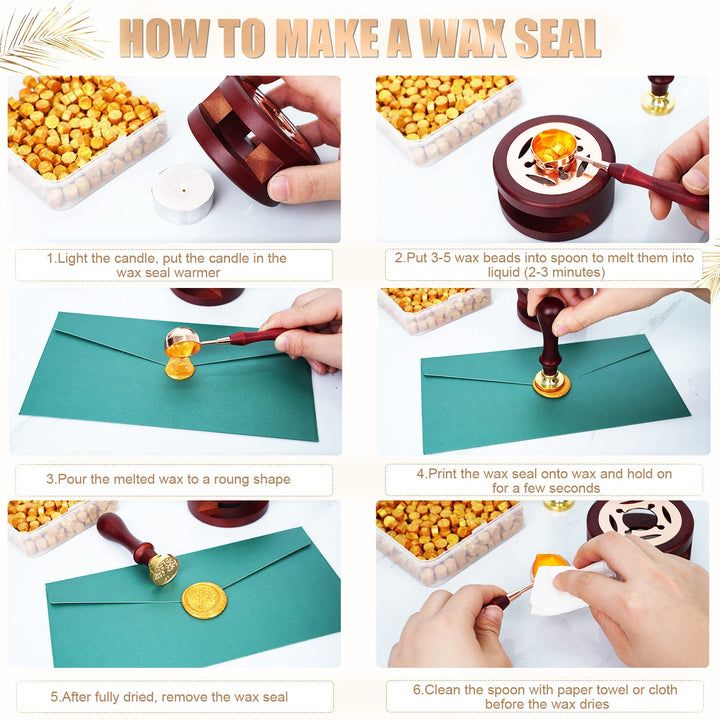 HOW TO MAKE A WAX SEAL

1.Light the candle, put the candle in the wax seal warmer

2.Put 3-5 wax beads into spoon to melt them into liquid (2-3 minutes)

3.Pour the melted wax to a roung shape

4.Print the wax seal onto wax and hold on for a few seconds

5.After fully dried, remove the wax seal

6.Clean the spoon with paper towel or cloth before the wax dries