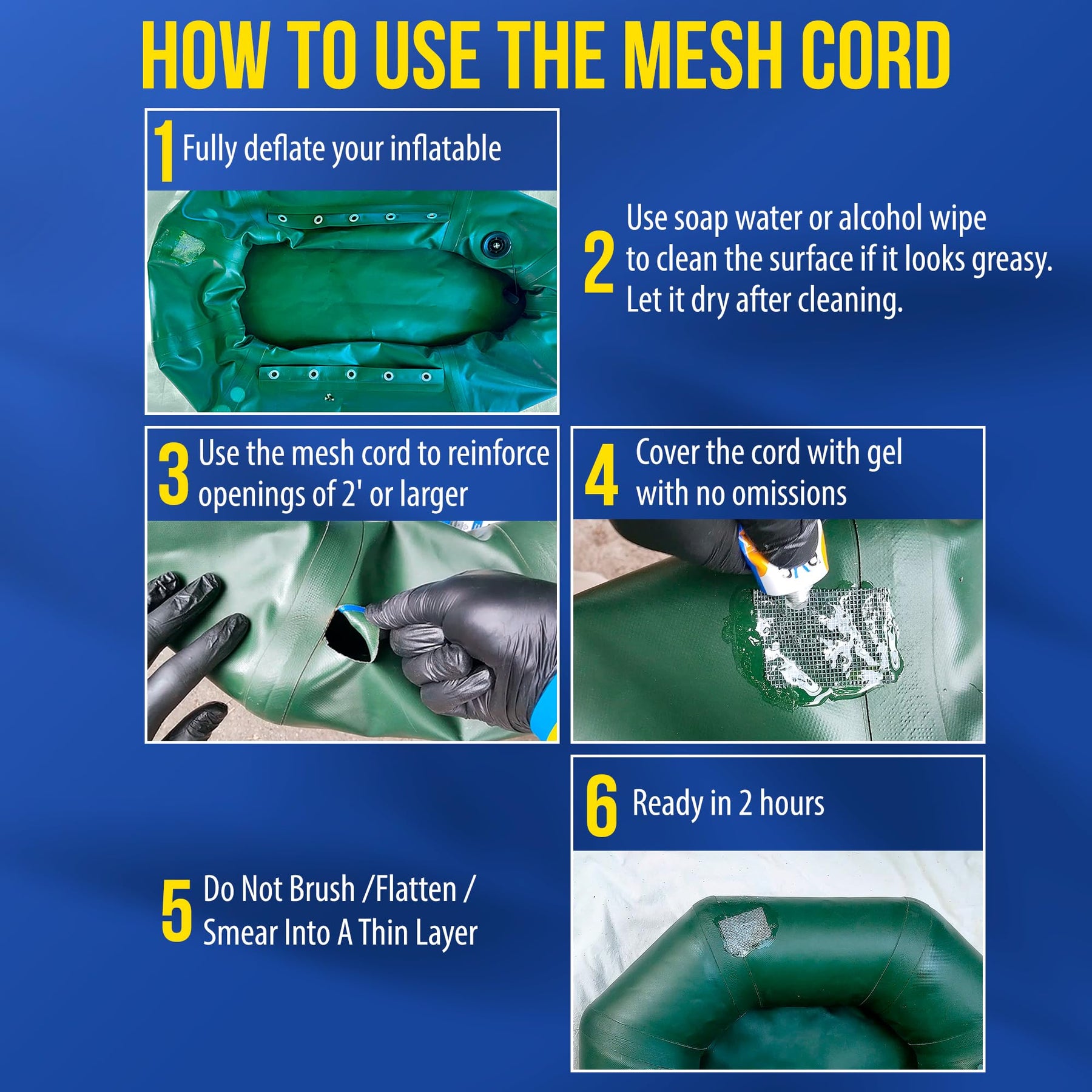 HOW TO USE THE MESH CORD

1 Fully deflate your inflatable

2 Use soap water or alcohol wipe to clean the surface if it looks greasy. Let it dry after cleaning.

3 Use the mesh cord to reinforce openings of 2' or larger

4 Cover the cord with gel with no omissions

5 Do Not Brush /Flatten / Smear Into A Thin Layer

6 Ready in 2 hours