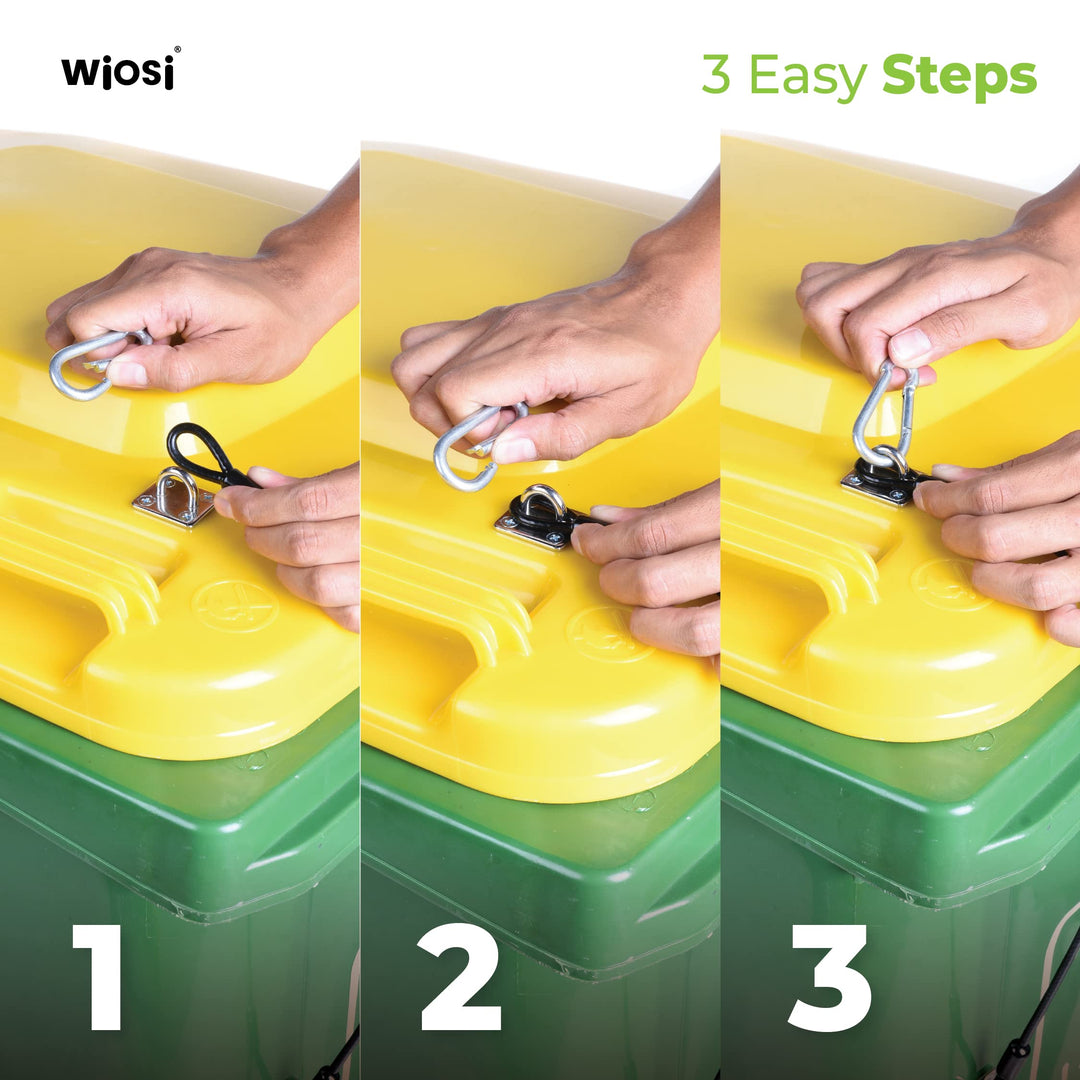 wiosi®

3 Easy Steps

1

2

3